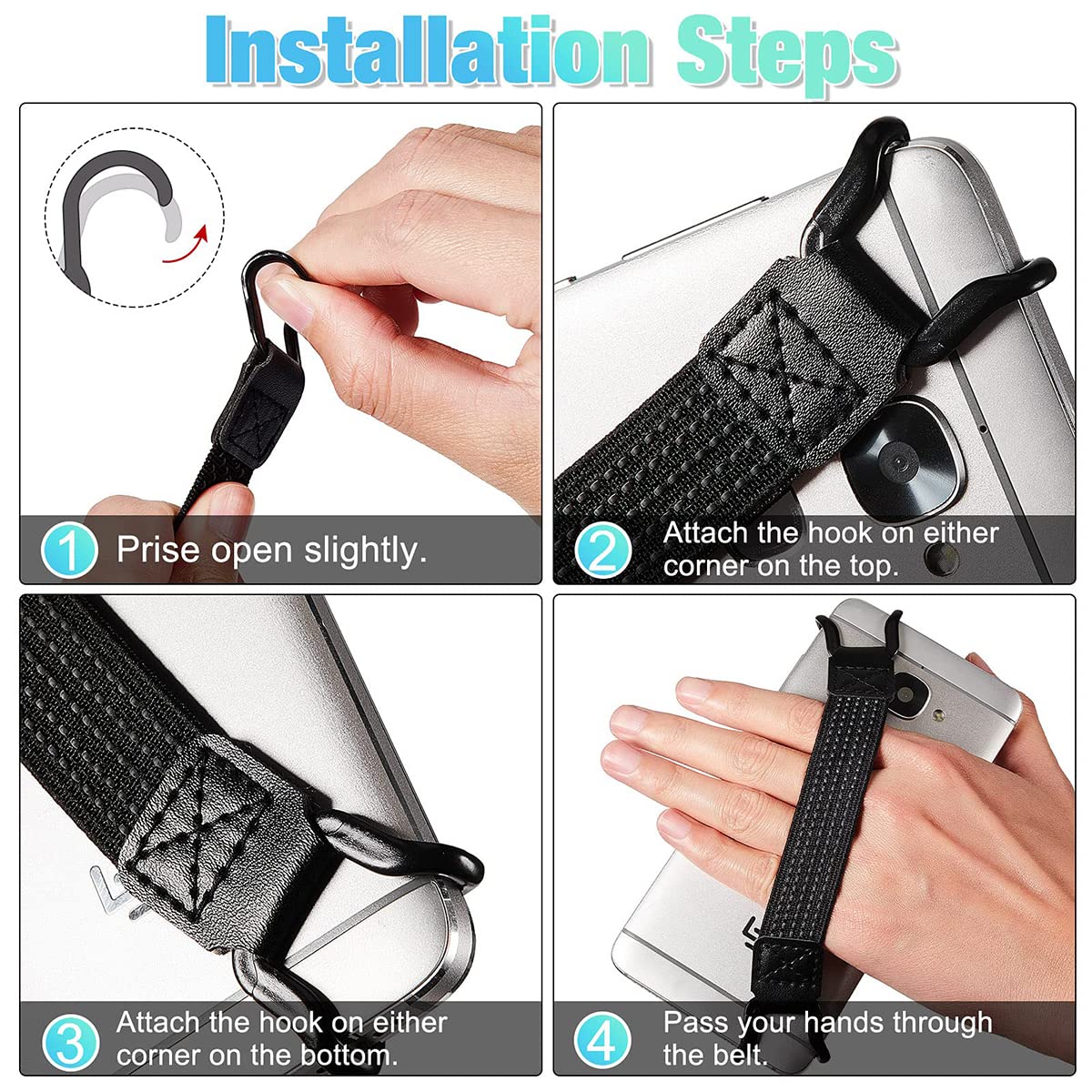 Installation Steps

1 Prise open slightly.

2 Attach the hook on either corner on the top.

3 Attach the hook on either corner on the bottom.

4 Pass your hands through the belt.