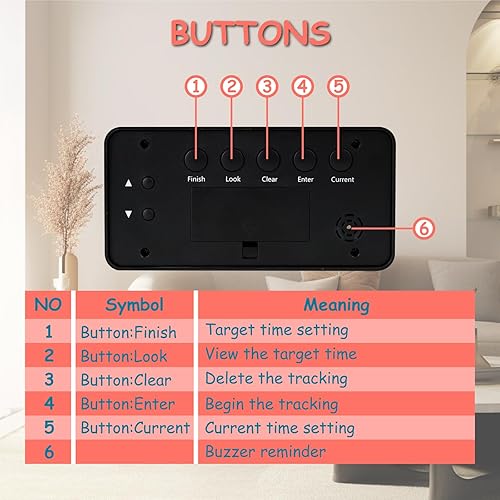 BUTTONS

1 2 3 4 5

Finish Look Clear Enter Current

▲
▼

6

| NO | Symbol | Meaning |
|---|---|---|
| 1 | Button:Finish | Target time setting |
| 2 | Button:Look | View the target time |
| 3 | Button:Clear | Delete the tracking |
| 4 | Button:Enter | Begin the tracking |
| 5 | Button:Current | Current time setting |
| 6 | | Buzzer reminder |