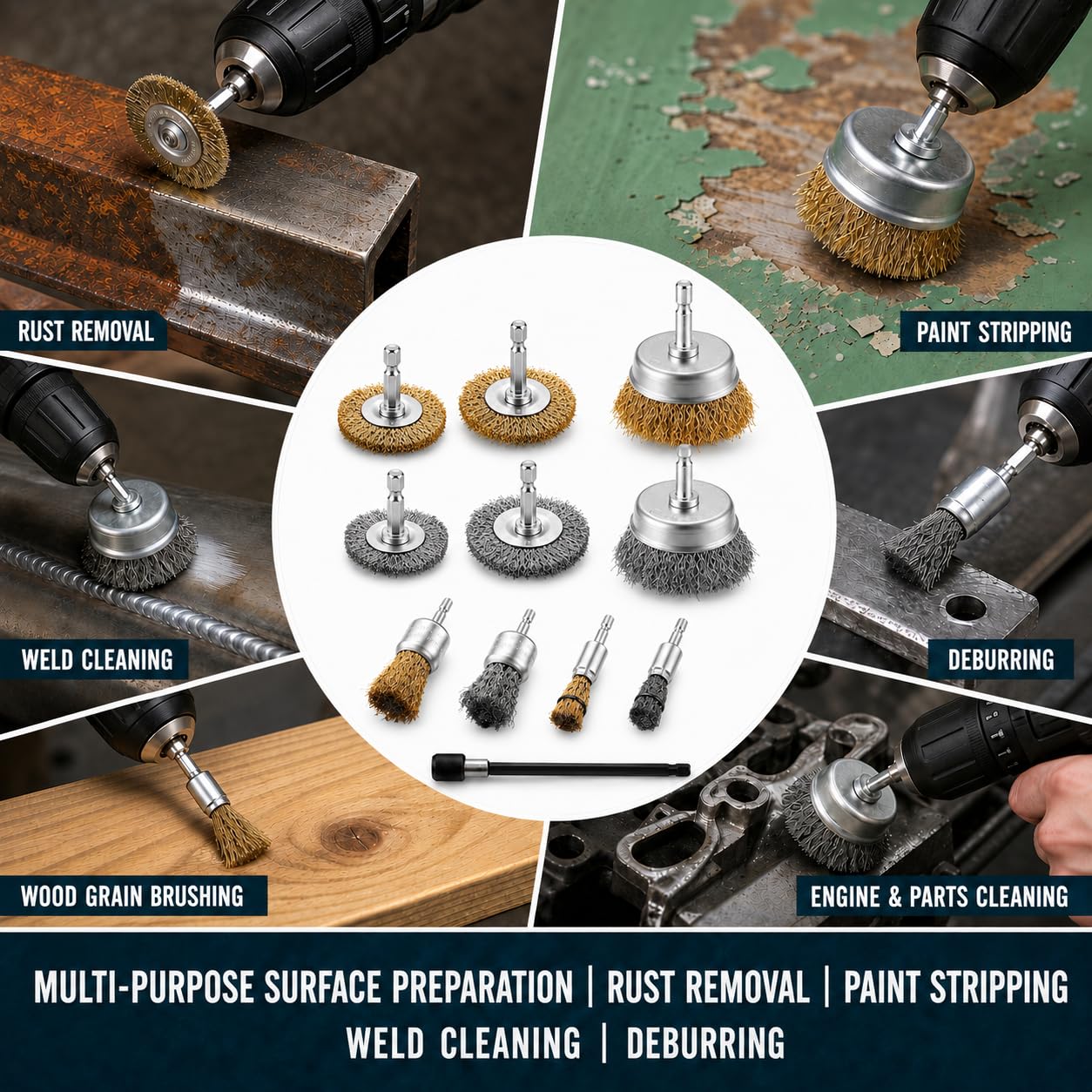 RUST REMOVAL

PAINT STRIPPING

WELD CLEANING

DEBURRING

WOOD GRAIN BRUSHING

ENGINE & PARTS CLEANING

MULTI-PURPOSE SURFACE PREPARATION | RUST REMOVAL | PAINT STRIPPING
WELD CLEANING | DEBURRING