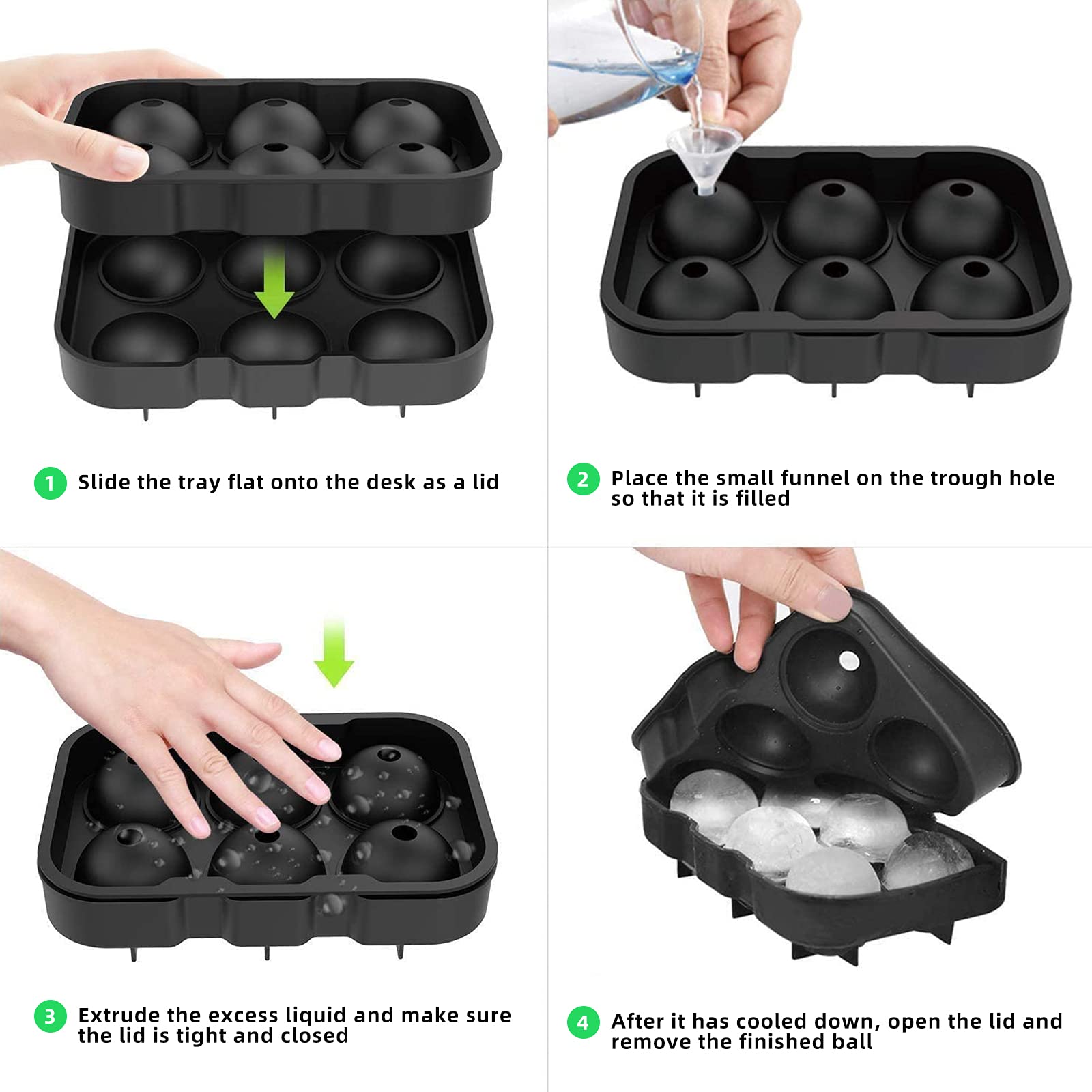 1 Slide the tray flat onto the desk as a lid

2 Place the small funnel on the trough hole so that it is filled

3 Extrude the excess liquid and make sure the lid is tight and closed

4 After it has cooled down, open the lid and remove the finished ball