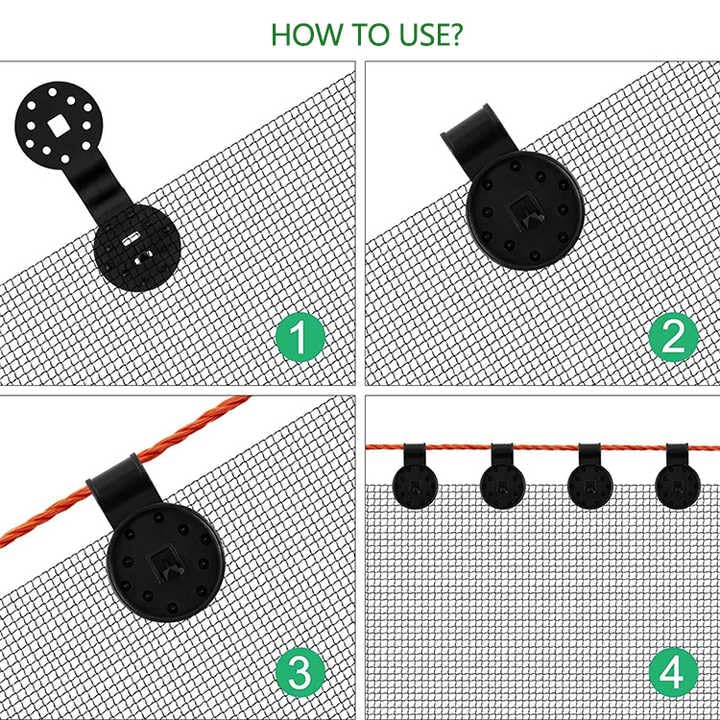 HOW TO USE?

1

2

3

4