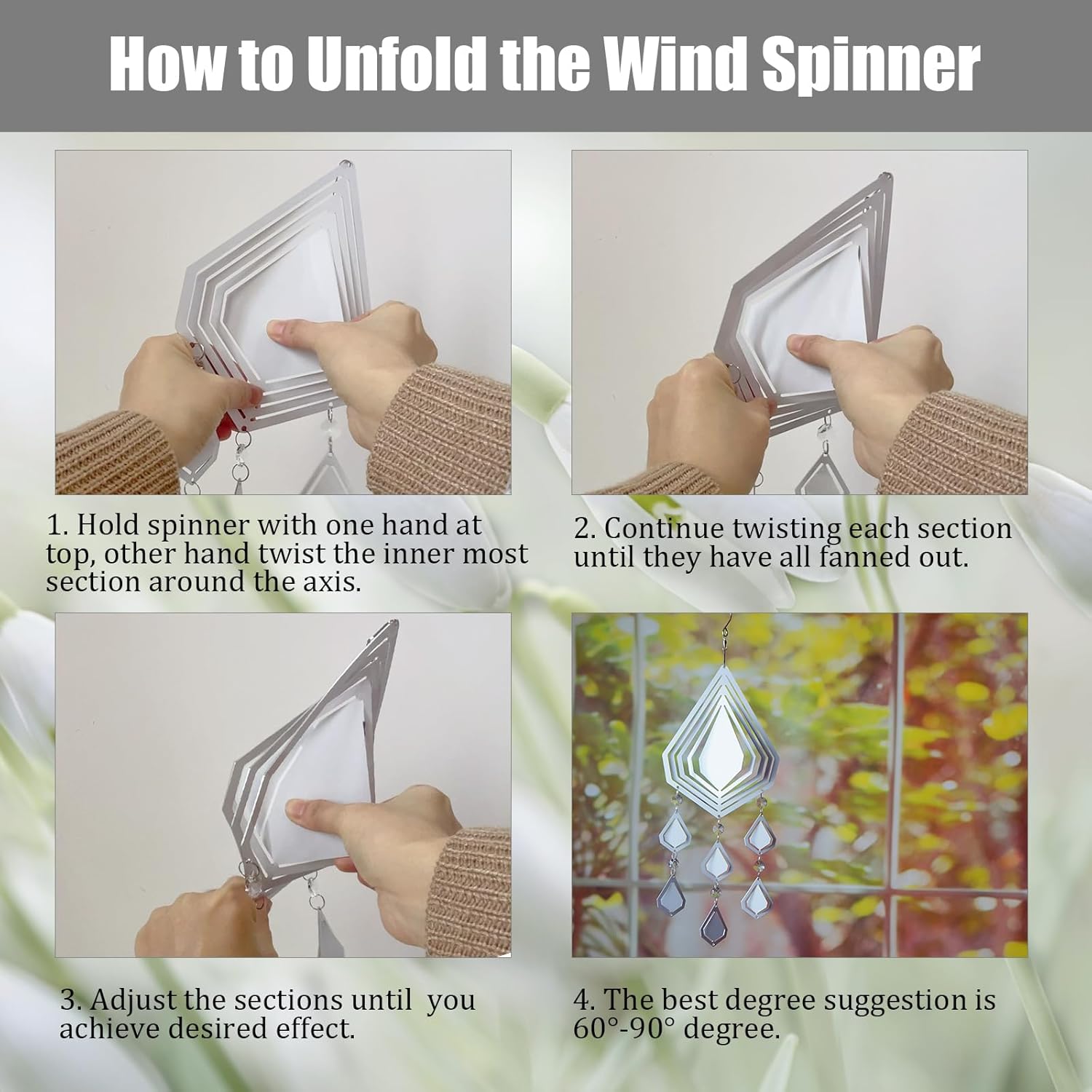 How to Unfold the Wind Spinner

1. Hold spinner with one hand at top, other hand twist the inner most section around the axis.

2. Continue twisting each section until they have all fanned out.

3. Adjust the sections until you achieve desired effect.

4. The best degree suggestion is 60°-90° degree.