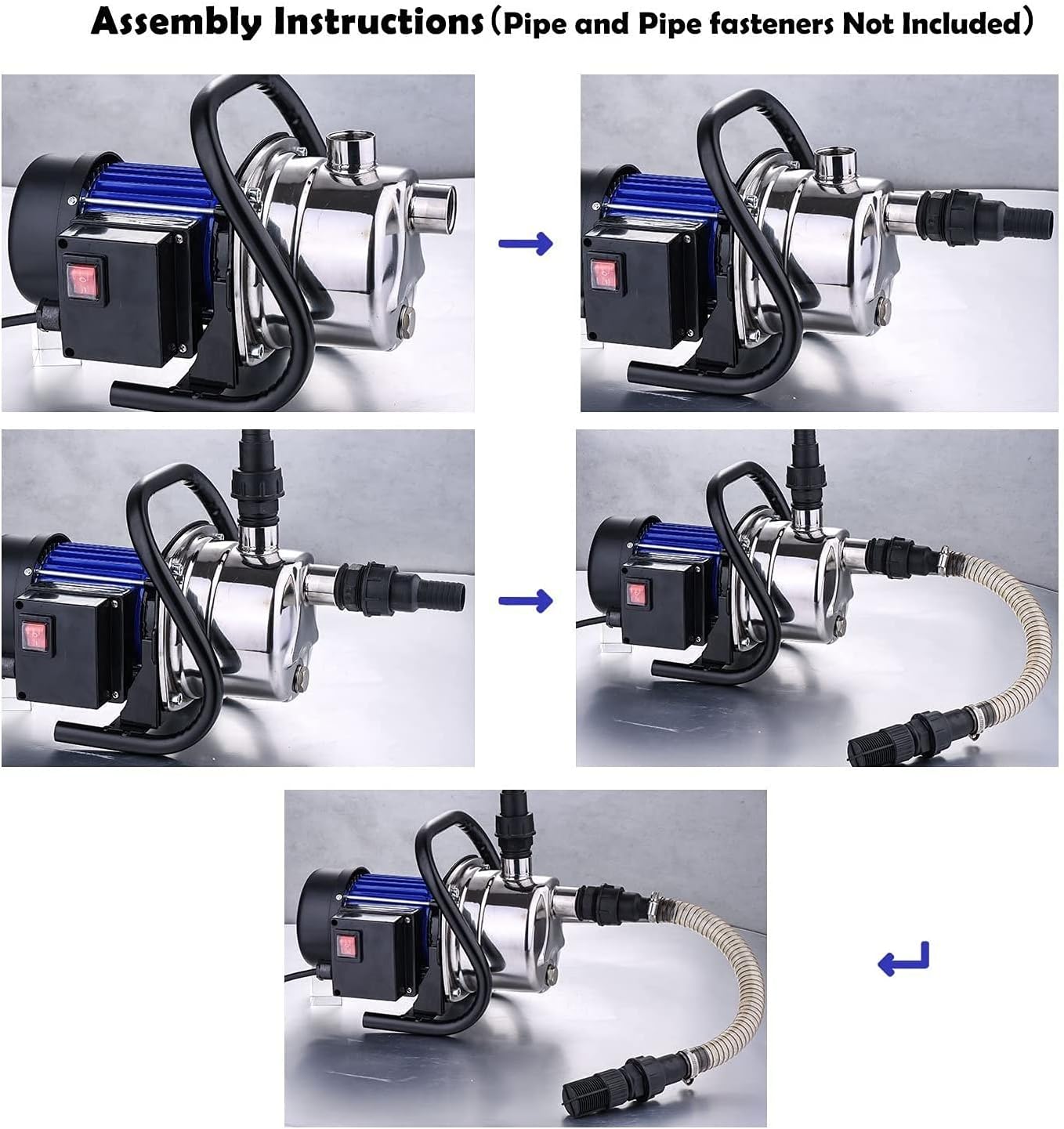 Assembly Instructions (Pipe and Pipe fasteners Not Included)