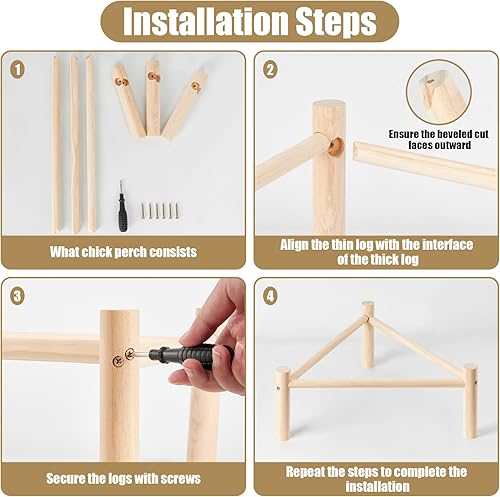 Installation Steps

1

What chick perch consists

2

Ensure the beveled cut faces outward

Align the thin log with the interface of the thick log

3

Secure the logs with screws

4

Repeat the steps to complete the installation