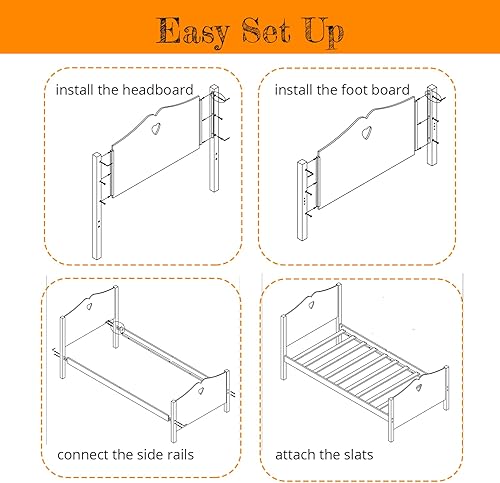 Easy Set Up

install the headboard

install the foot board

connect the side rails

attach the slats