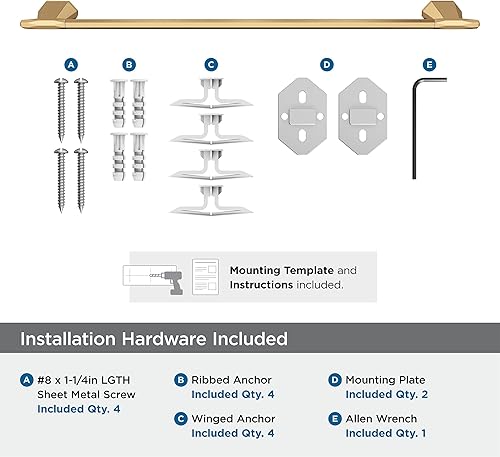 A B C D E

Mounting Template and Instructions included.

Installation Hardware Included

A #8 x 1-1/4in LGTH Sheet Metal Screw Included Qty. 4

B Ribbed Anchor Included Qty. 4

C Winged Anchor Included Qty. 4

D Mounting Plate Included Qty. 2

E Allen Wrench Included Qty. 1