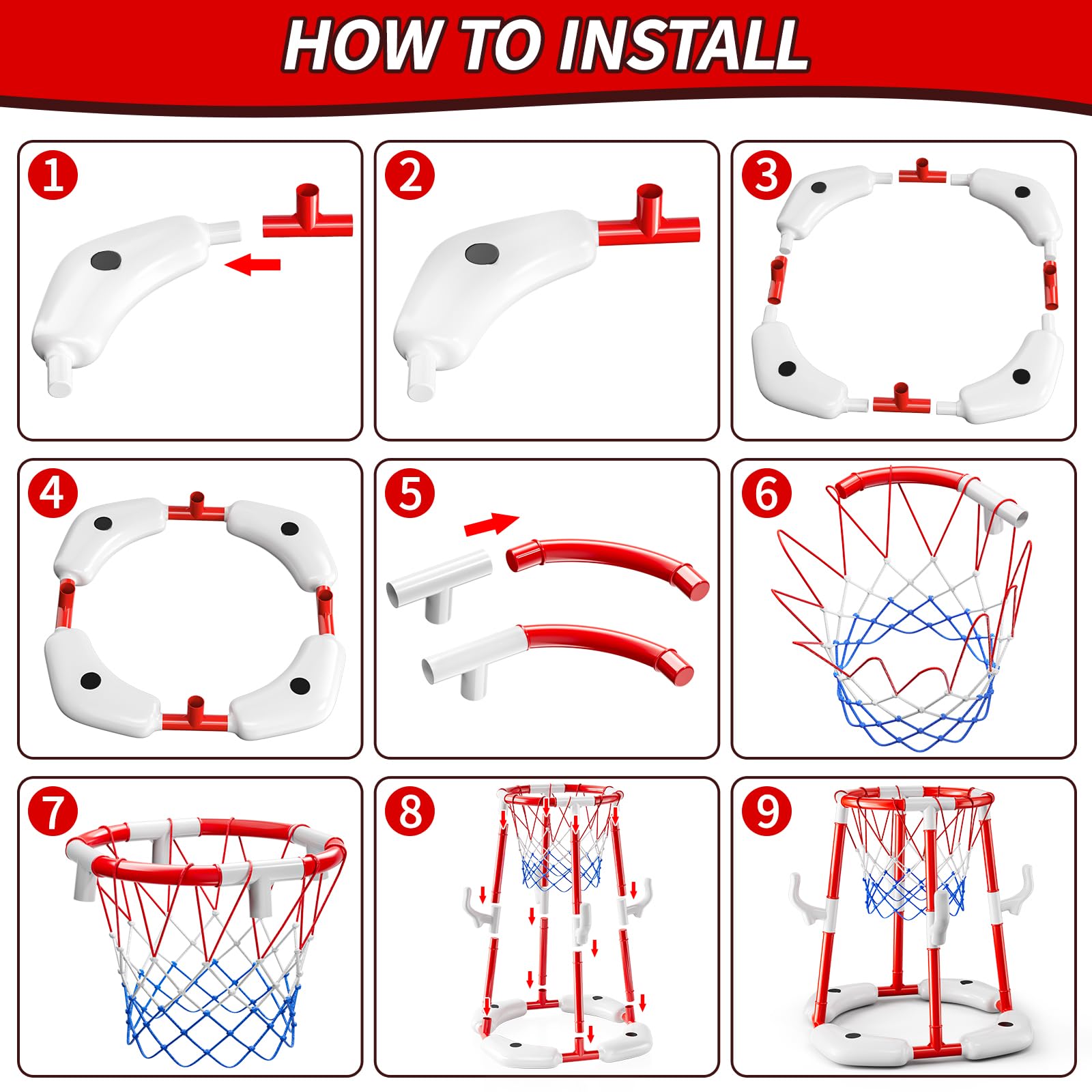 HOW TO INSTALL

1

2

3

4

5

6

7

8

9