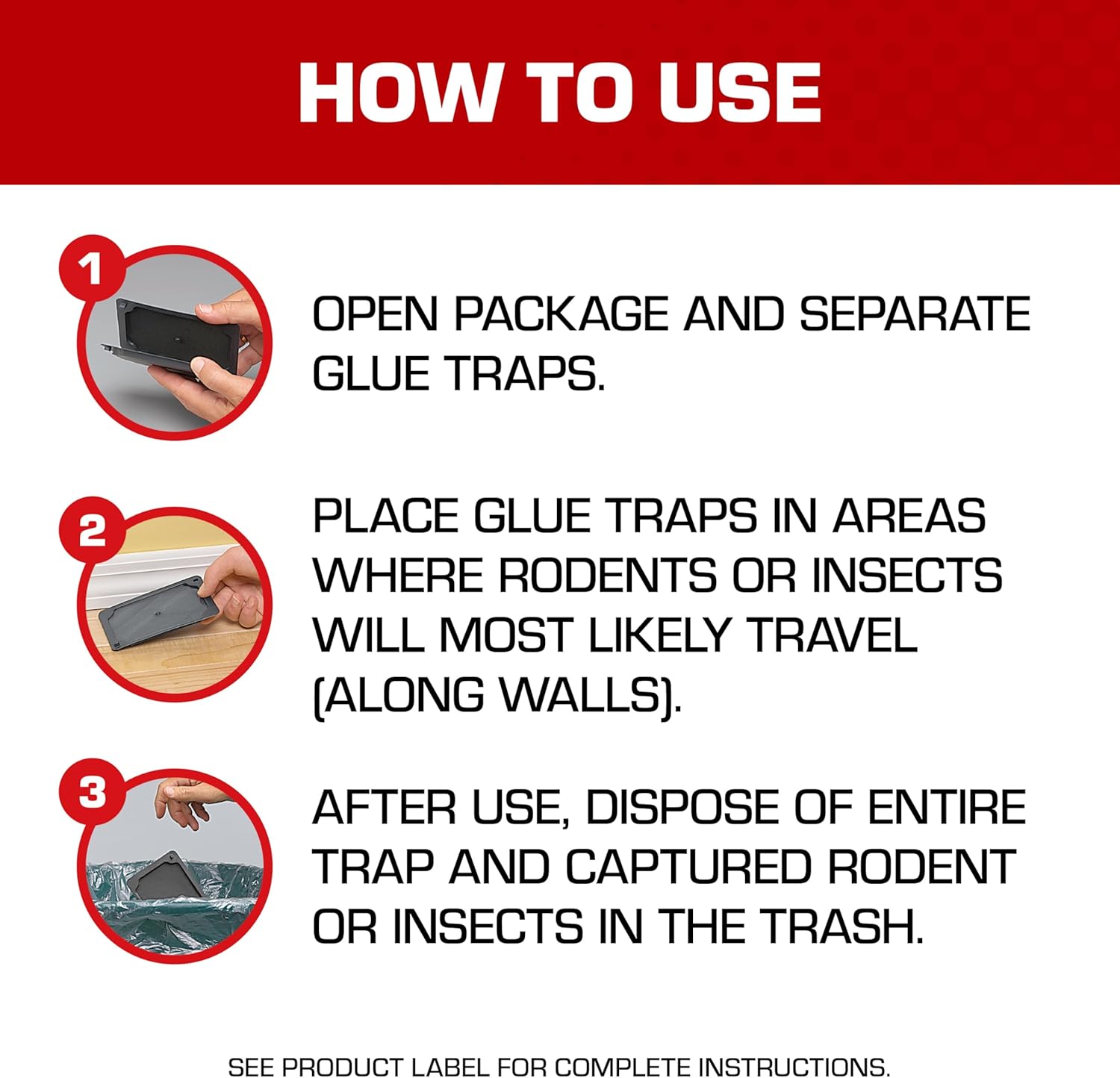 HOW TO USE

1

OPEN PACKAGE AND SEPARATE GLUE TRAPS.

2

PLACE GLUE TRAPS IN AREAS WHERE RODENTS OR INSECTS WILL MOST LIKELY TRAVEL (ALONG WALLS).

3

AFTER USE, DISPOSE OF ENTIRE TRAP AND CAPTURED RODENT OR INSECTS IN THE TRASH.

SEE PRODUCT LABEL FOR COMPLETE INSTRUCTIONS.