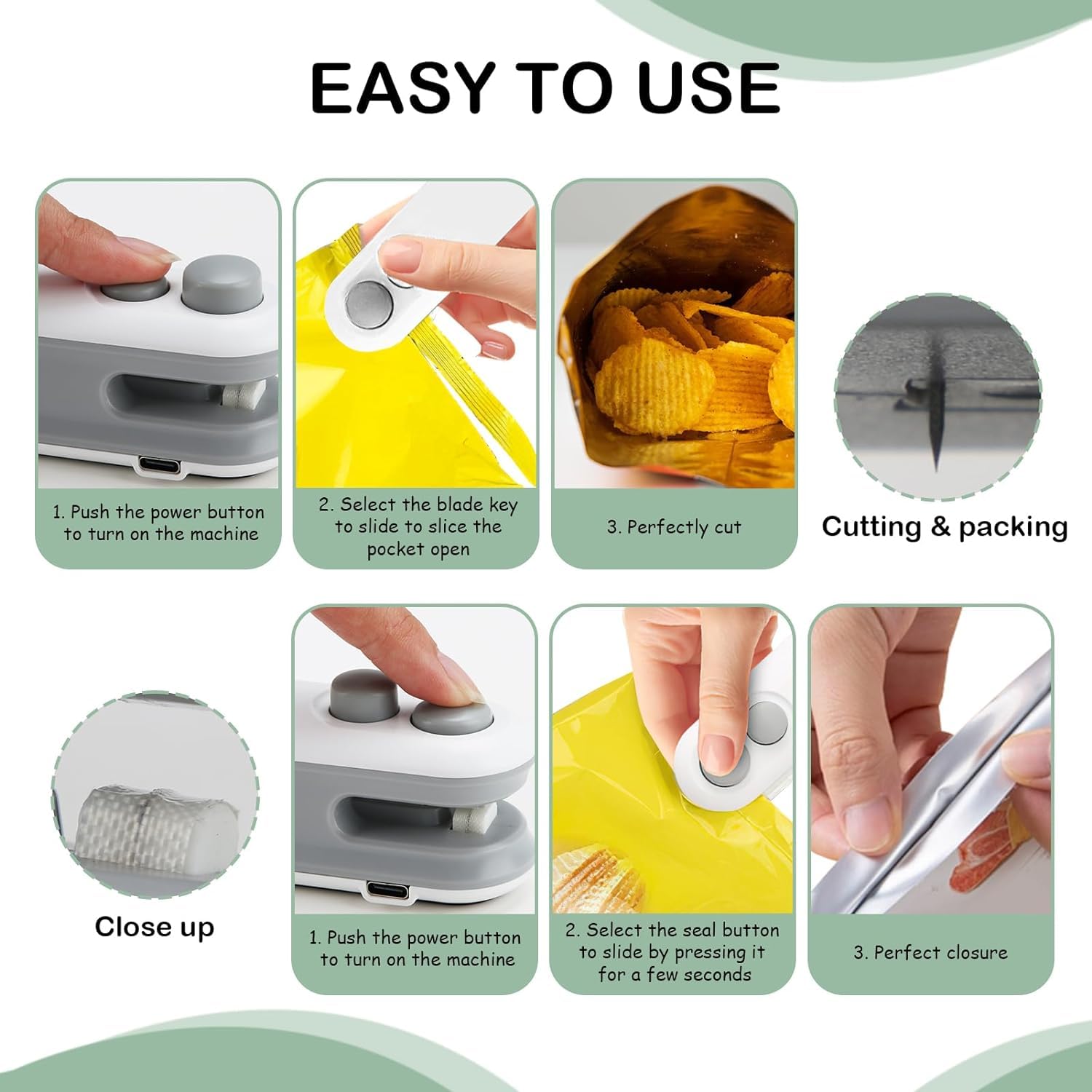 EASY TO USE

1. Push the power button to turn on the machine

2. Select the blade key to slide to slice the pocket open

3. Perfectly cut

Cutting & packing

Close up

1. Push the power button to turn on the machine

2. Select the seal button to slide by pressing it for a few seconds

3. Perfect closure