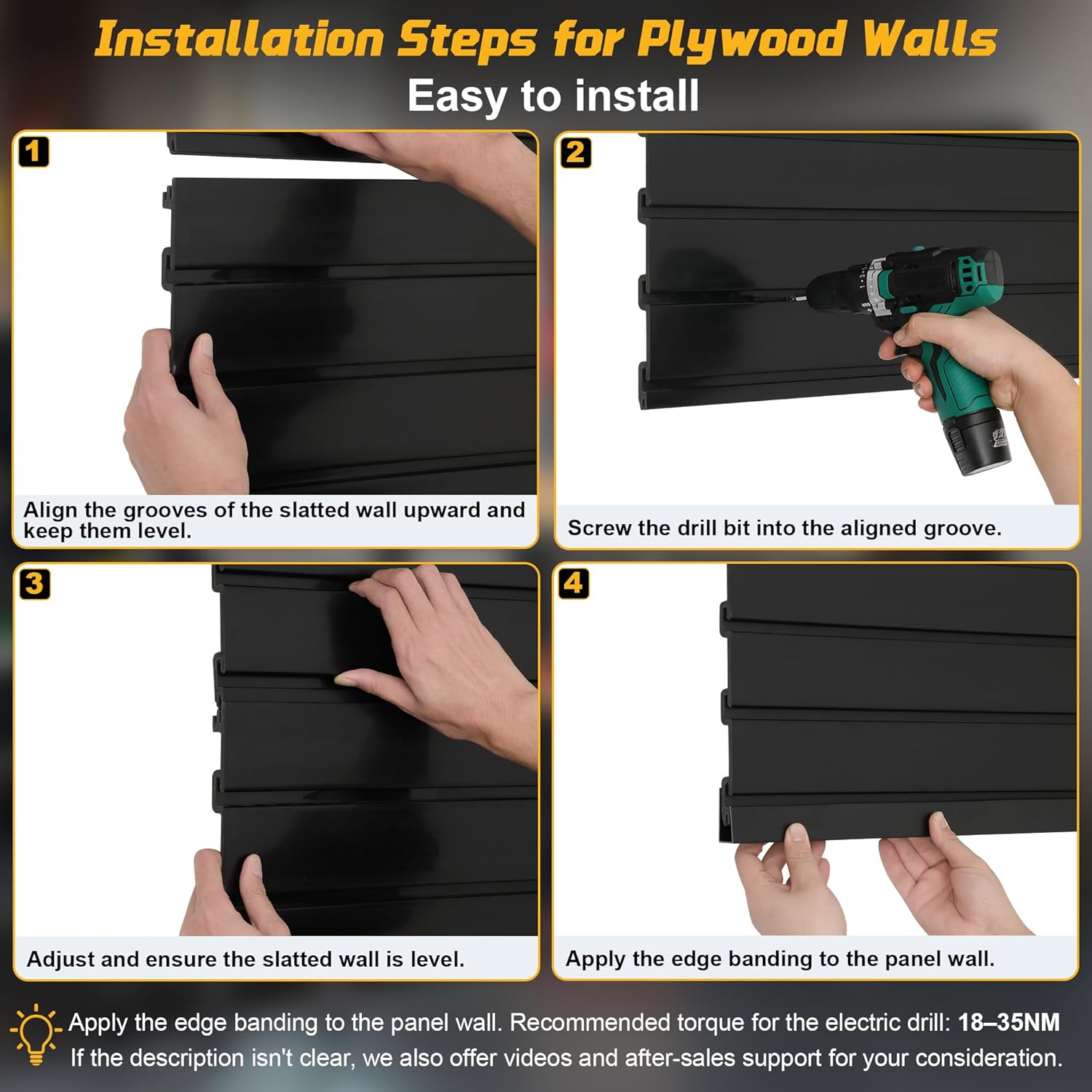 Installation Steps for Plywood Walls

Easy to install

1

Align the grooves of the slatted wall upward and keep them level.

2

Screw the drill bit into the aligned groove.

3

Adjust and ensure the slatted wall is level.

4

Apply the edge banding to the panel wall.

Apply the edge banding to the panel wall. Recommended torque for the electric drill: 18–35NM

If the description isn't clear, we also offer videos and after-sales support for your consideration.