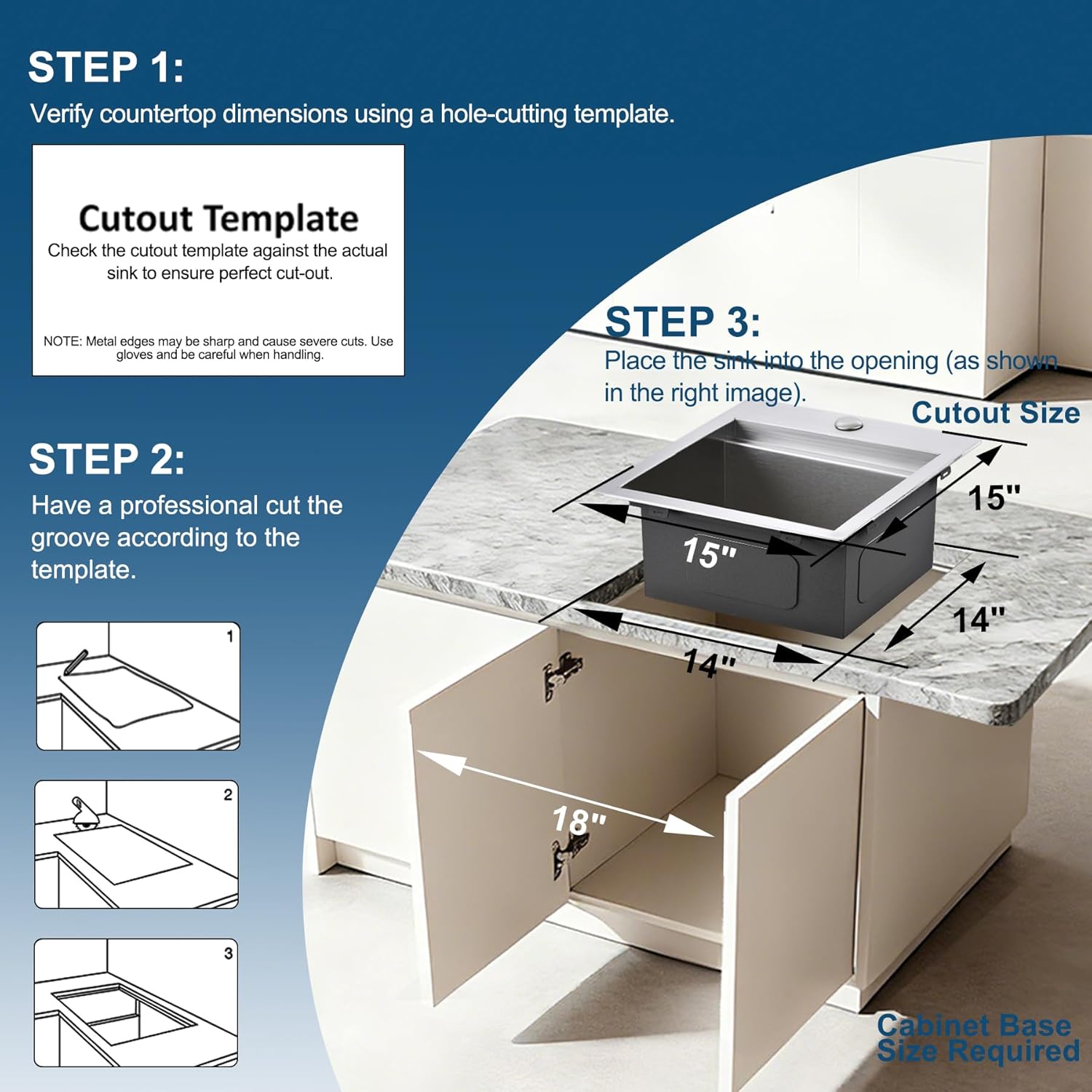 STEP 1:
Verify countertop dimensions using a hole-cutting template.

Cutout Template
Check the cutout template against the actual sink to ensure perfect cut-out.

NOTE: Metal edges may be sharp and cause severe cuts. Use gloves and be careful when handling.

STEP 2:
Have a professional cut the groove according to the template.

1

2

3

STEP 3:
Place the sink into the opening (as shown in the right image).

Cutout Size

15"

15"

14"

14"

18"

Cabinet Base Size Required