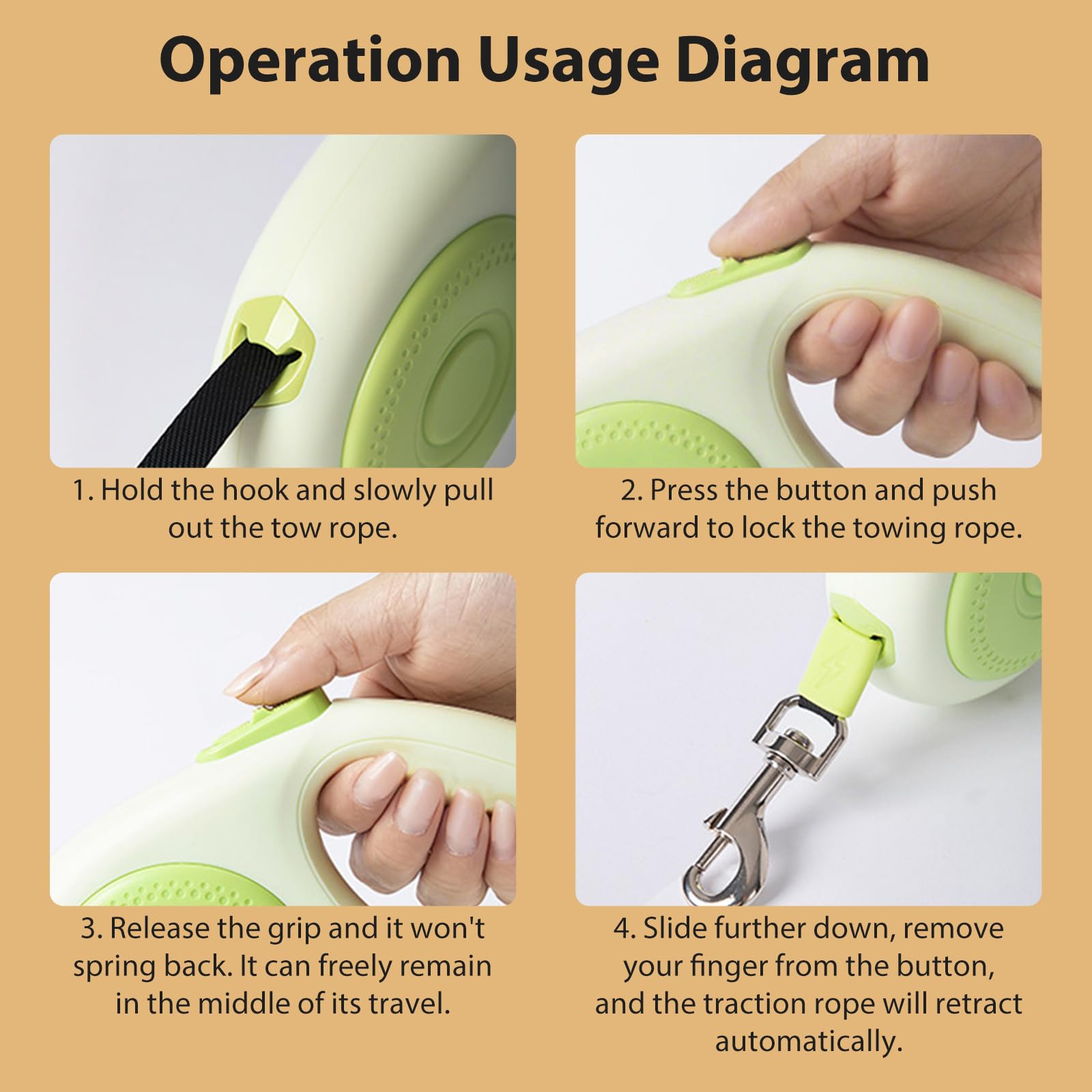 Operation Usage Diagram

1. Hold the hook and slowly pull out the tow rope.

2. Press the button and push forward to lock the towing rope.

3. Release the grip and it won't spring back. It can freely remain in the middle of its travel.

4. Slide further down, remove your finger from the button, and the traction rope will retract automatically.