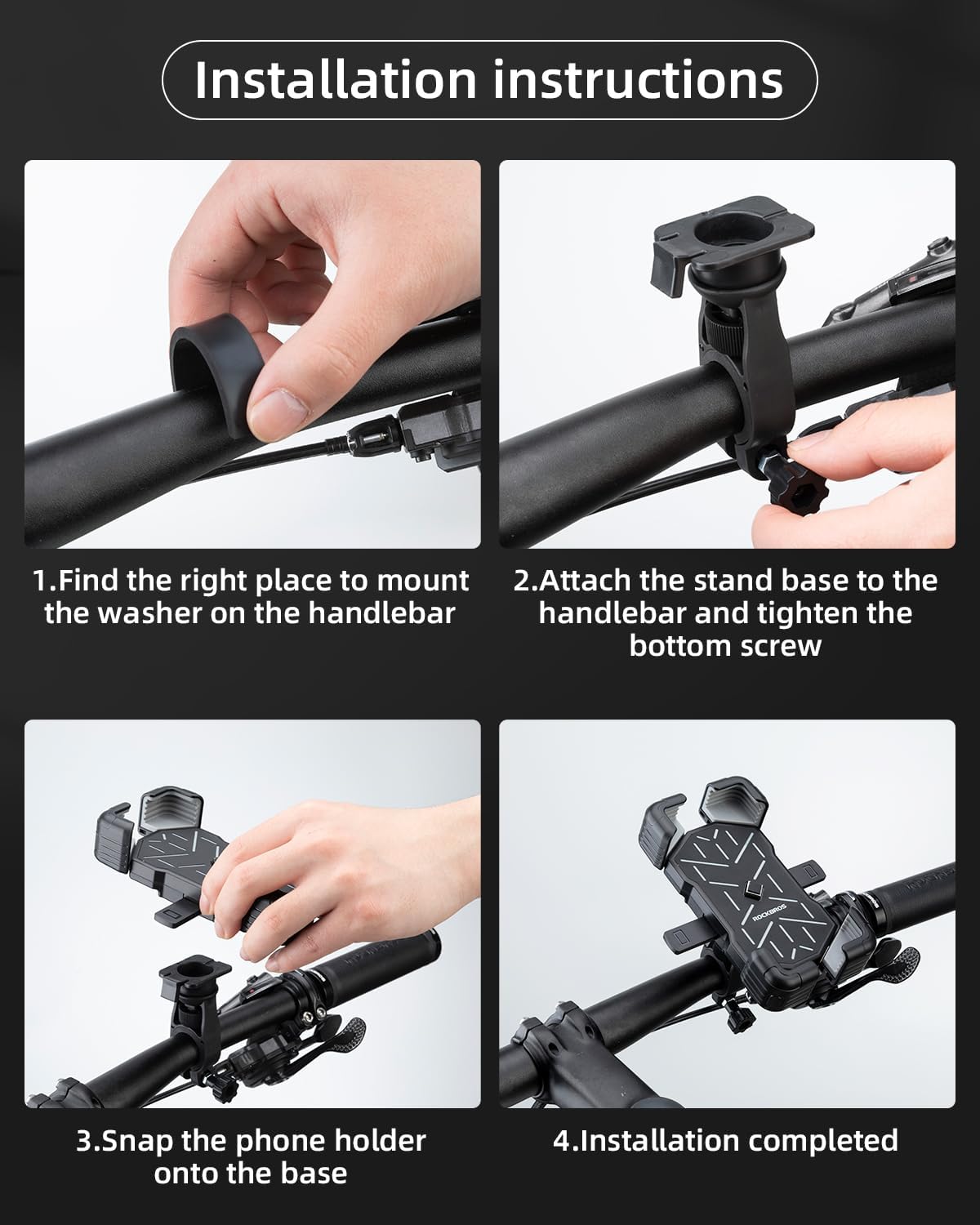 Installation instructions

1.Find the right place to mount the washer on the handlebar

2.Attach the stand base to the handlebar and tighten the bottom screw

ROCKBROS

3.Snap the phone holder onto the base

4.Installation completed