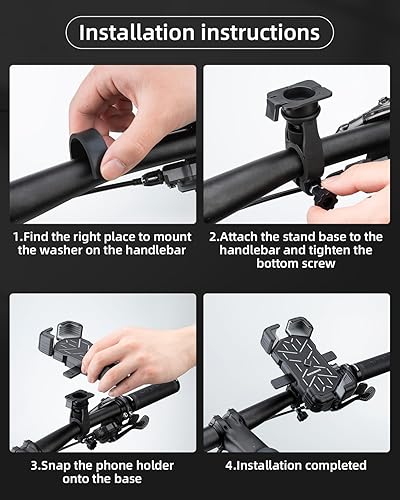 Installation instructions

1.Find the right place to mount the washer on the handlebar

2.Attach the stand base to the handlebar and tighten the bottom screw

3.Snap the phone holder onto the base

4.Installation completed