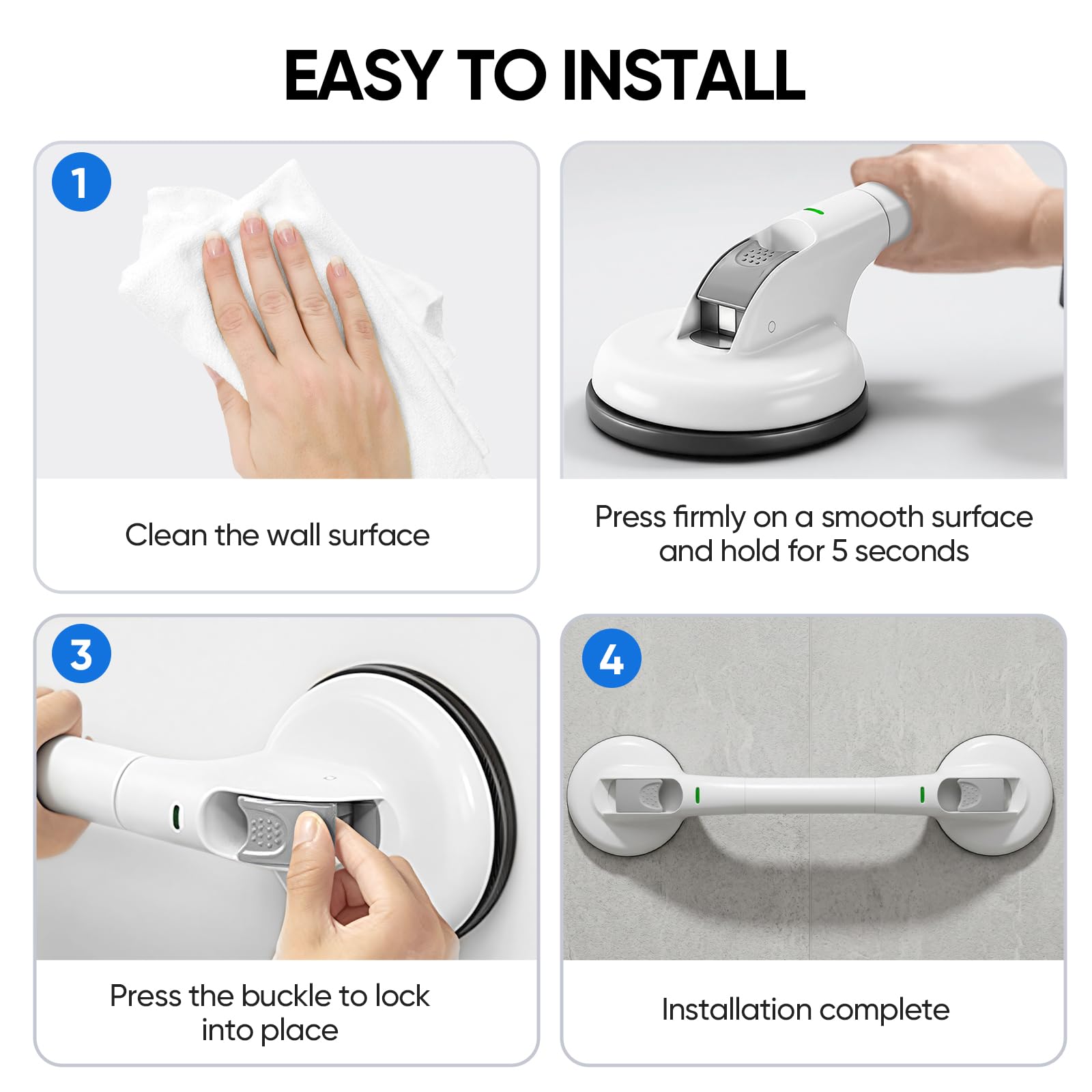 EASY TO INSTALL

1

Clean the wall surface

Press firmly on a smooth surface and hold for 5 seconds

3

Press the buckle to lock into place

4

Installation complete