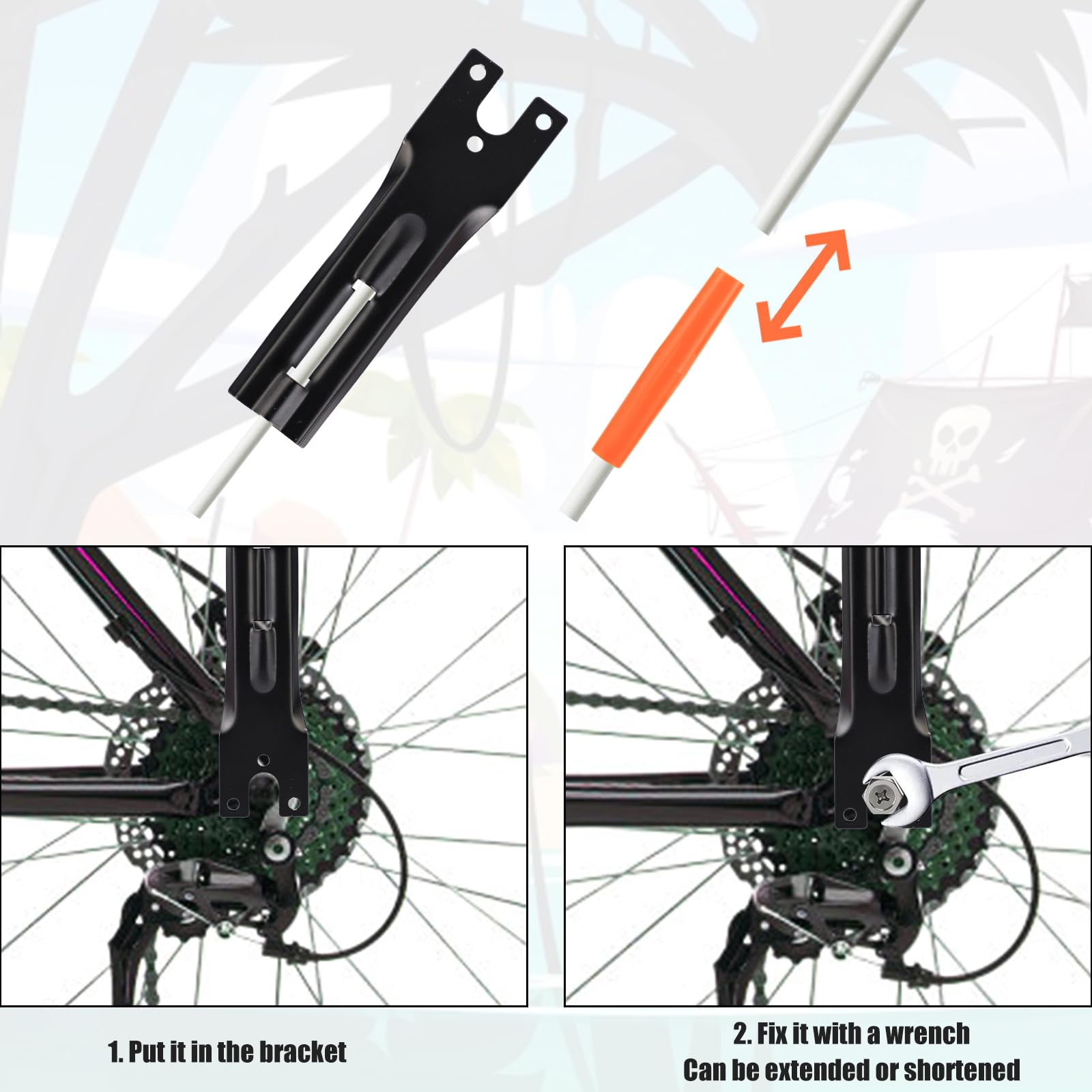 1. Put it in the bracket

2. Fix it with a wrench
Can be extended or shortened