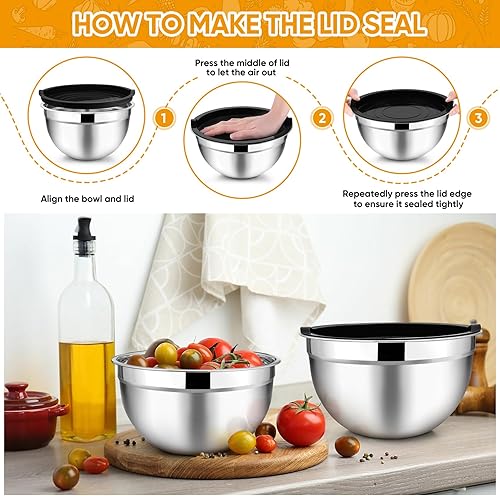 HOW TO MAKE THE LID SEAL

Press the middle of lid to let the air out

1

2

3

Align the bowl and lid

Repeatedly press the lid edge to ensure it sealed tightly