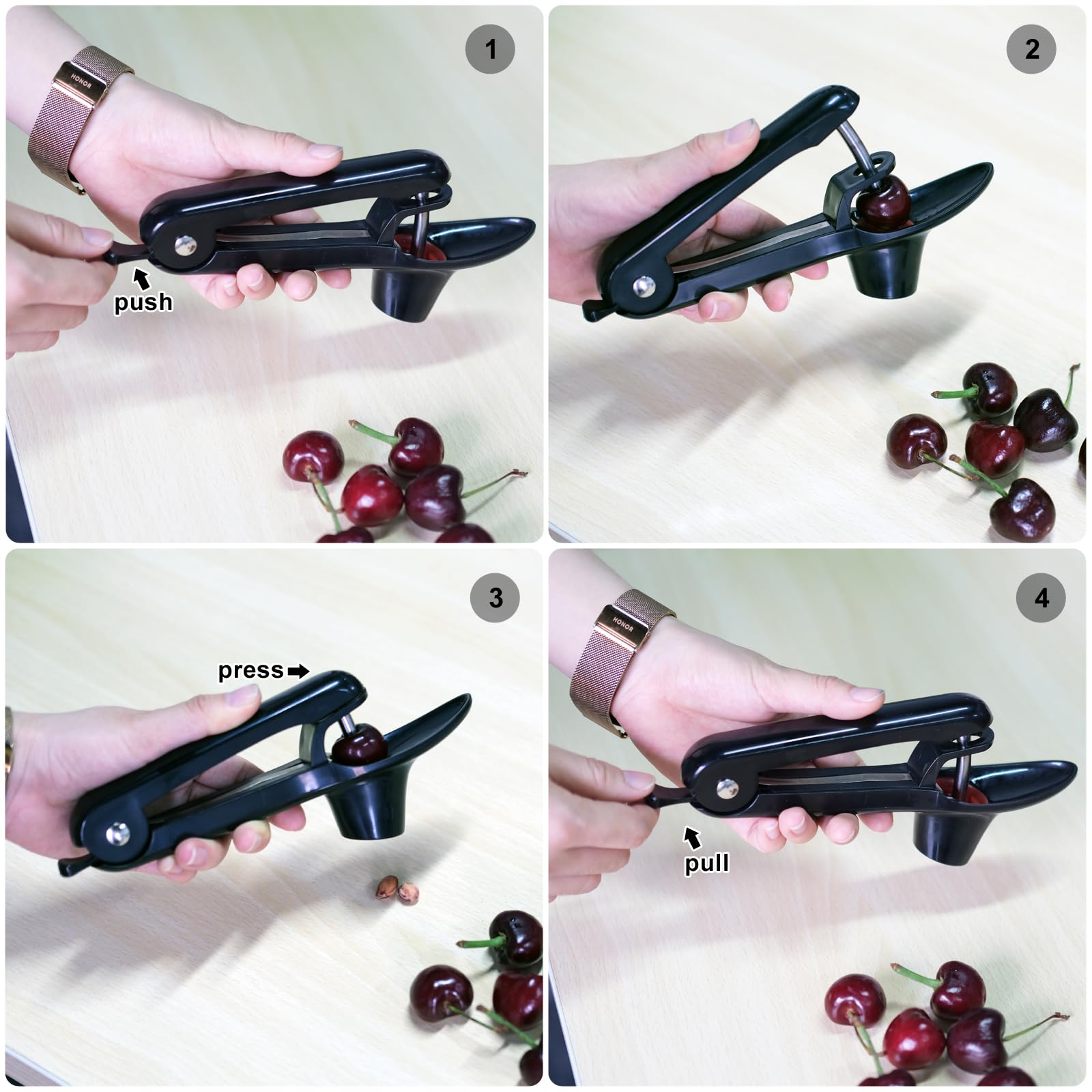 1

HONOR

push

2

3

press

4

HONOR

pull