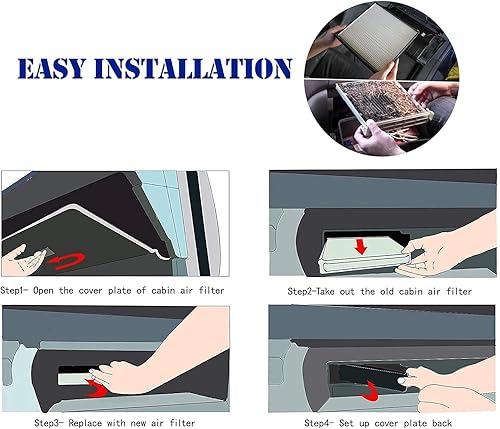 EASY INSTALLATION

Step1- Open the cover plate of cabin air filter

Step2-Take out the old cabin air filter

Step3- Replace with new air filter

Step4- Set up cover plate back