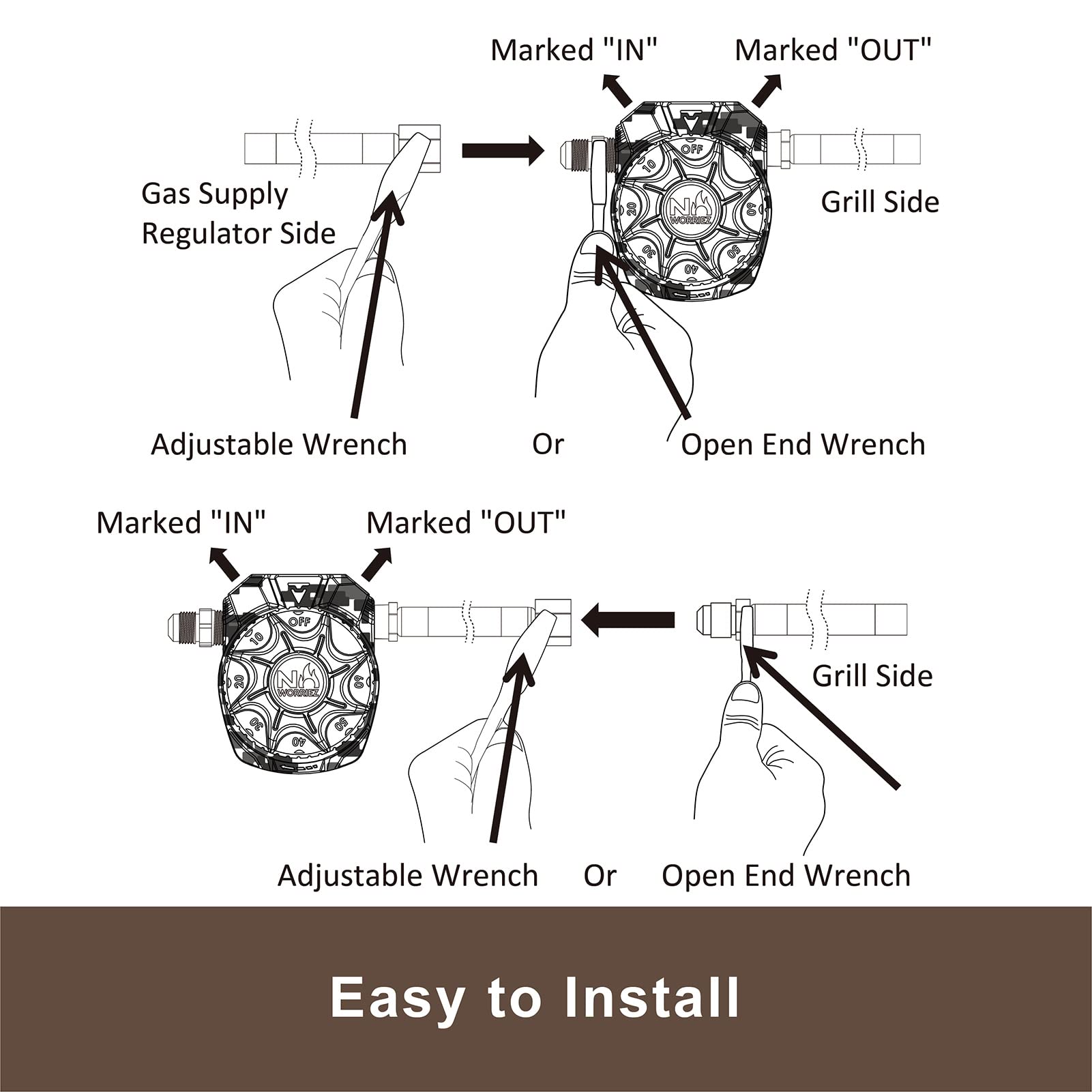 Marked "IN"
Marked "OUT"

Gas Supply Regulator Side

OFF
10
20
30
40
50
60
NO WORRIEZ

Grill Side

Adjustable Wrench
Or
Open End Wrench

Marked "IN"
Marked "OUT"

OFF
10
20
30
40
50
60
NO WORRIEZ

Grill Side

Adjustable Wrench
Or
Open End Wrench

Easy to Install