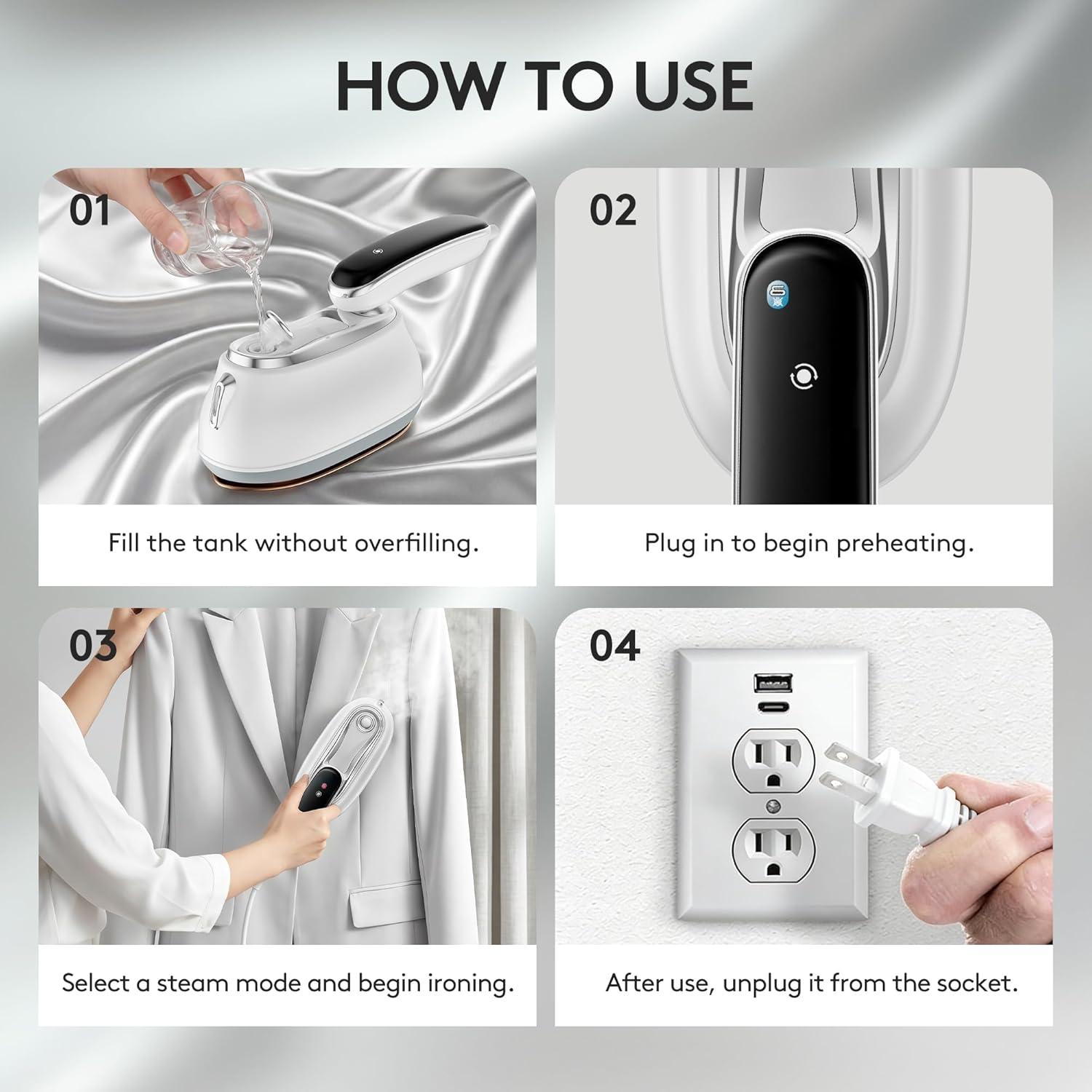 HOW TO USE

01

Fill the tank without overfilling.

02

Plug in to begin preheating.

03

Select a steam mode and begin ironing.

04

After use, unplug it from the socket.