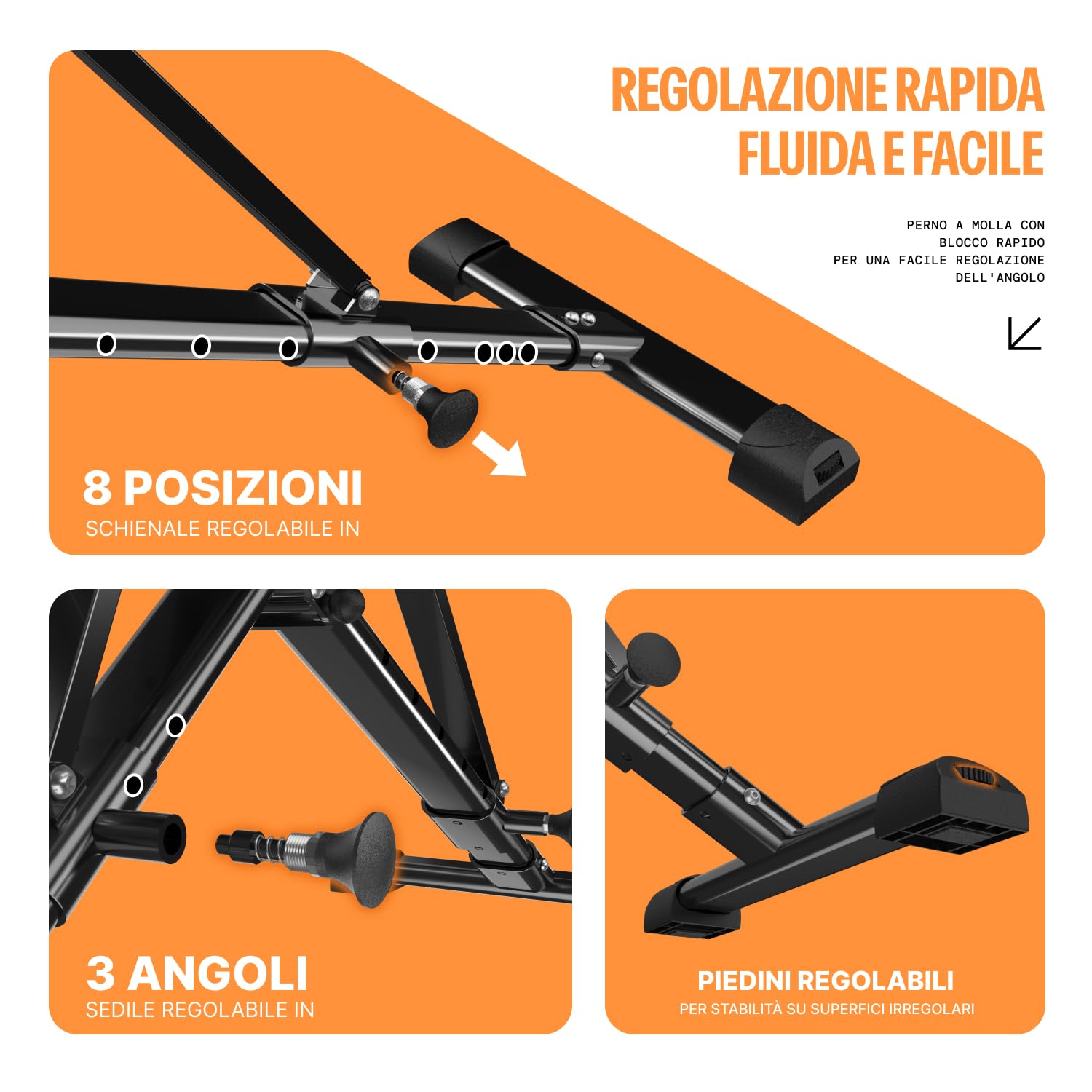 REGOLAZIONE RAPIDA
FLUIDA E FACILE

PERNO A MOLLA CON BLOCCO RAPIDO PER UNA FACILE REGOLAZIONE DELL'ANGOLO

8 POSIZIONI
SCHIENALE REGOLABILE IN

3 ANGOLI
SEDILE REGOLABILE IN

PIEDINI REGOLABILI
PER STABILITÀ SU SUPERFICI IRREGOLARI