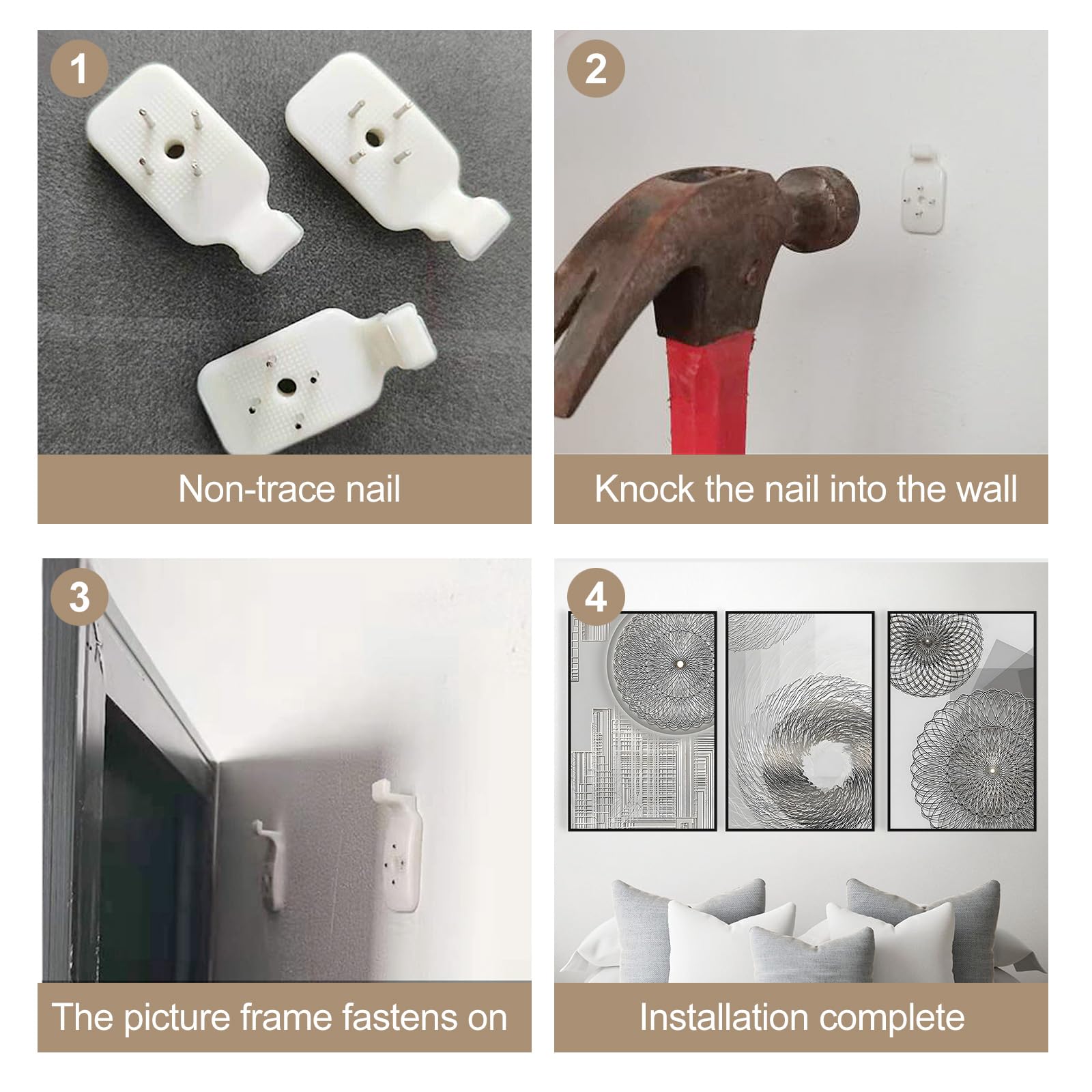 1

Non-trace nail

2

Knock the nail into the wall

3

The picture frame fastens on

4

Installation complete