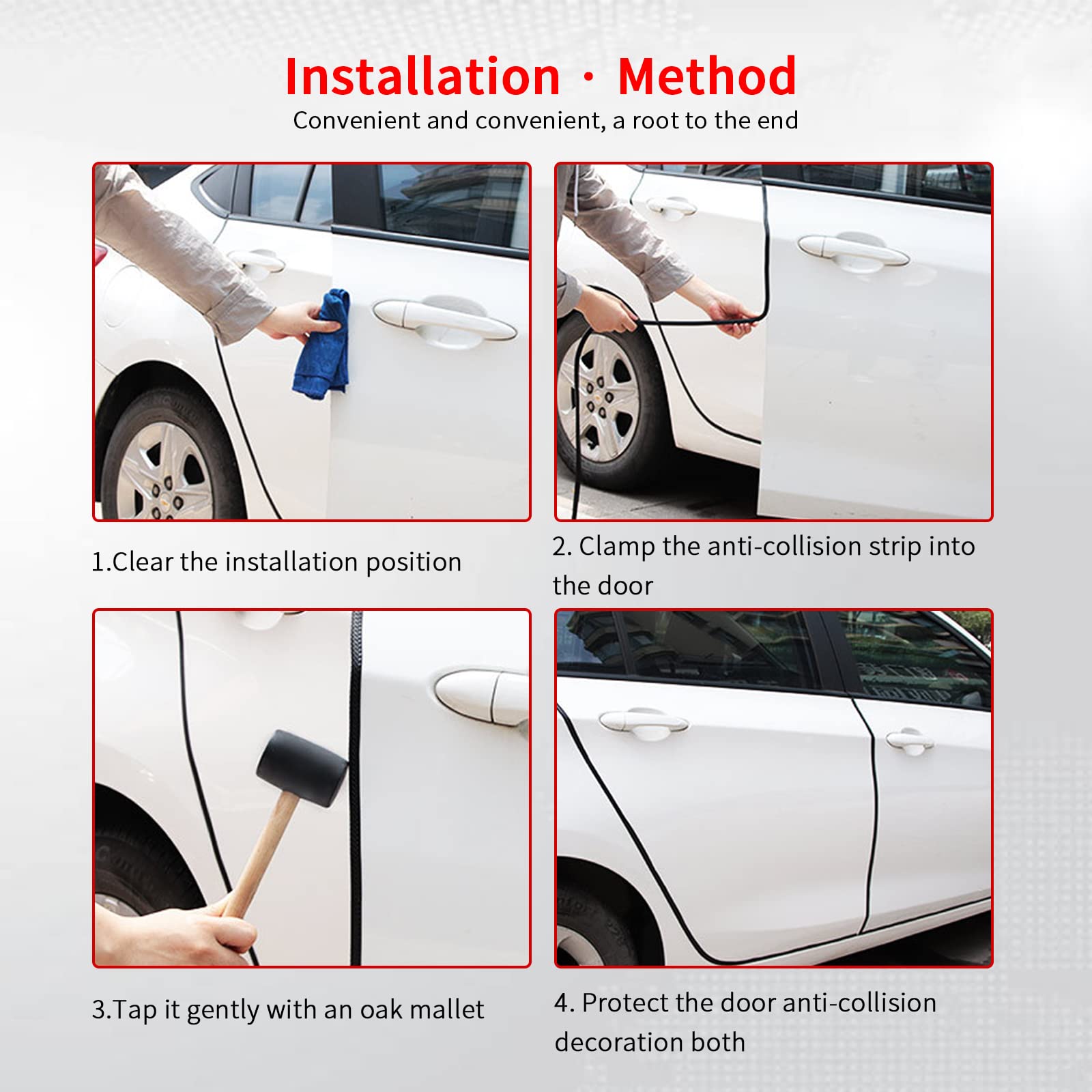 Installation · Method
Convenient and convenient, a root to the end

1.Clear the installation position

2. Clamp the anti-collision strip into the door

3.Tap it gently with an oak mallet

4. Protect the door anti-collision decoration both