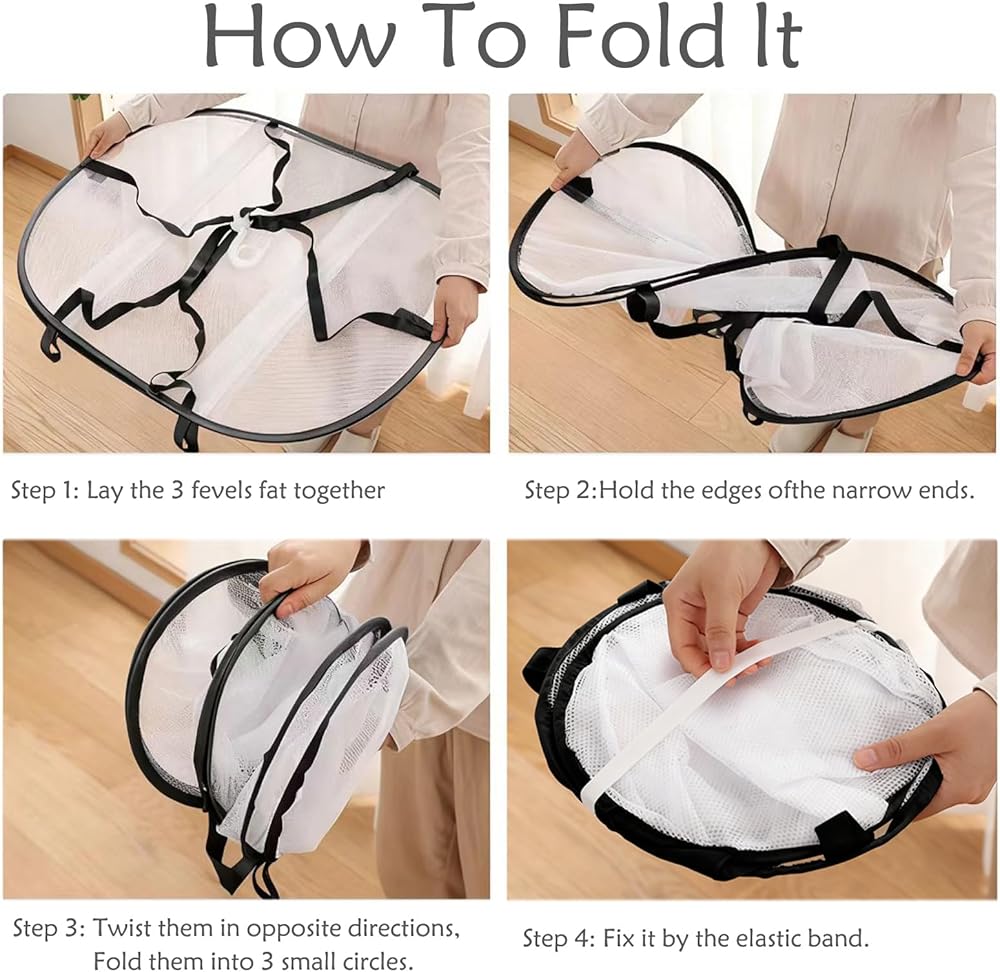 How To Fold It

Step 1: Lay the 3 fevels fat together

Step 2:Hold the edges ofthe narrow ends.

Step 3: Twist them in opposite directions, Fold them into 3 small circles.

Step 4: Fix it by the elastic band.