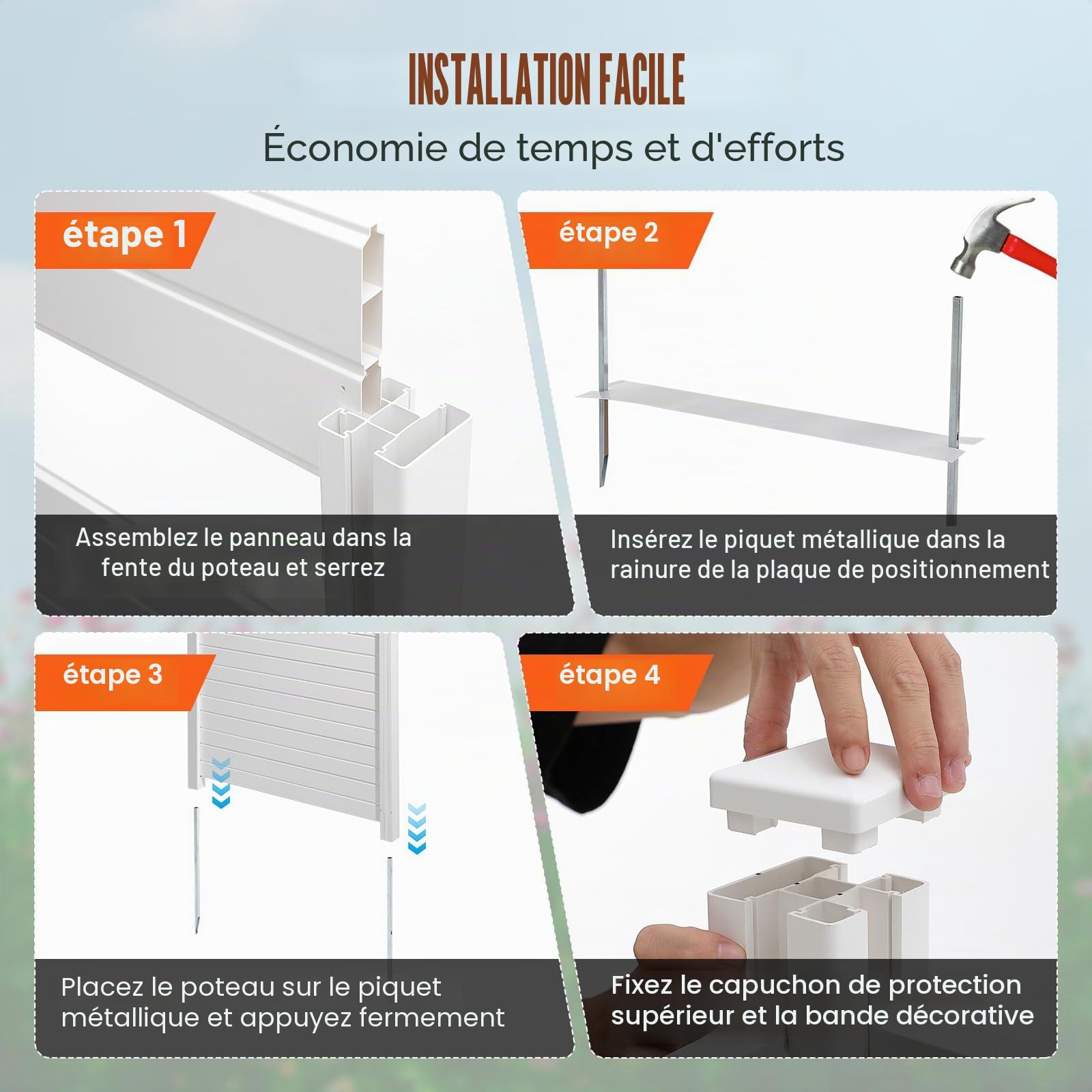 INSTALLATION FACILE

Économie de temps et d'efforts

étape 1

Assemblez le panneau dans la fente du poteau et serrez

étape 2

Insérez le piquet métallique dans la rainure de la plaque de positionnement

étape 3

Placez le poteau sur le piquet métallique et appuyez fermement

étape 4

Fixez le capuchon de protection supérieur et la bande décorative