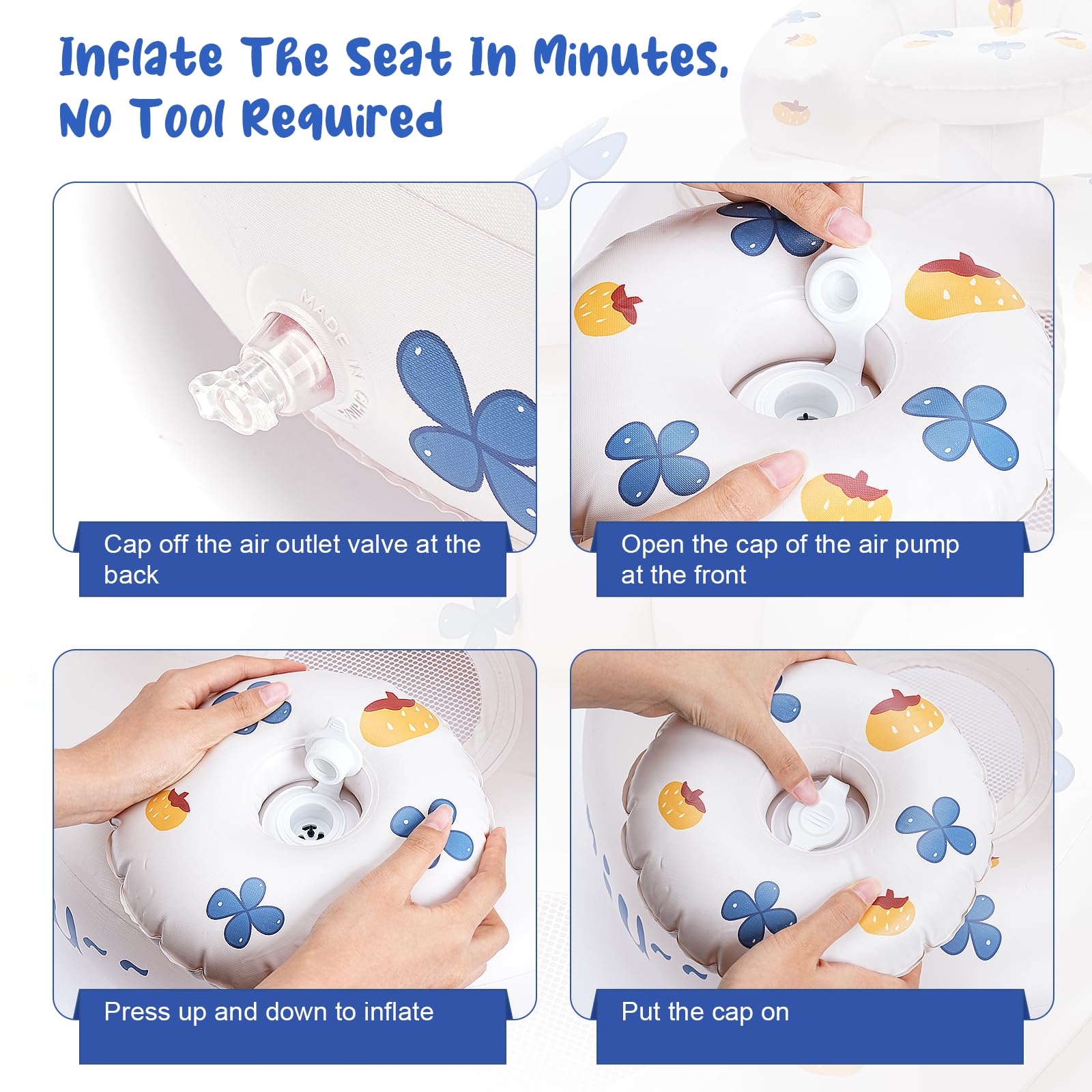 Inflate The Seat In Minutes, No Tool Required

MADE IN CHINA

Cap off the air outlet valve at the back

Open the cap of the air pump at the front

Press up and down to inflate

Put the cap on