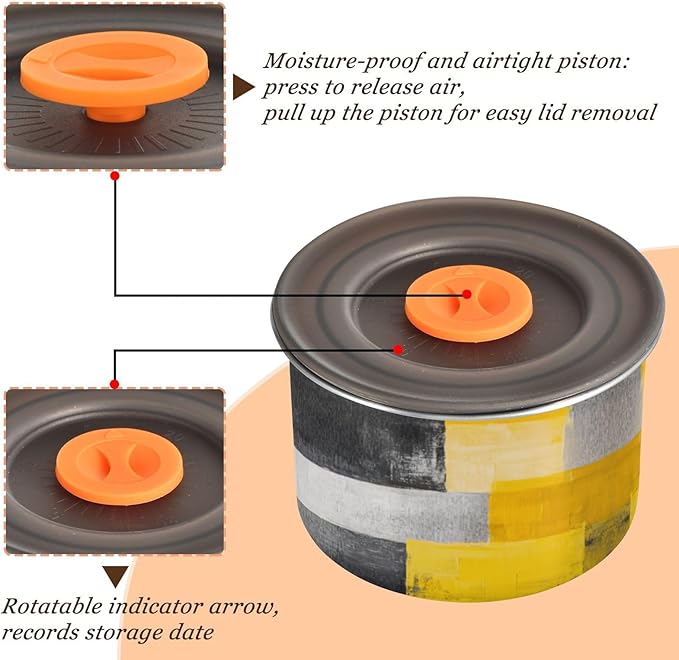 Moisture-proof and airtight piston: press to release air, pull up the piston for easy lid removal

Rotatable indicator arrow, records storage date