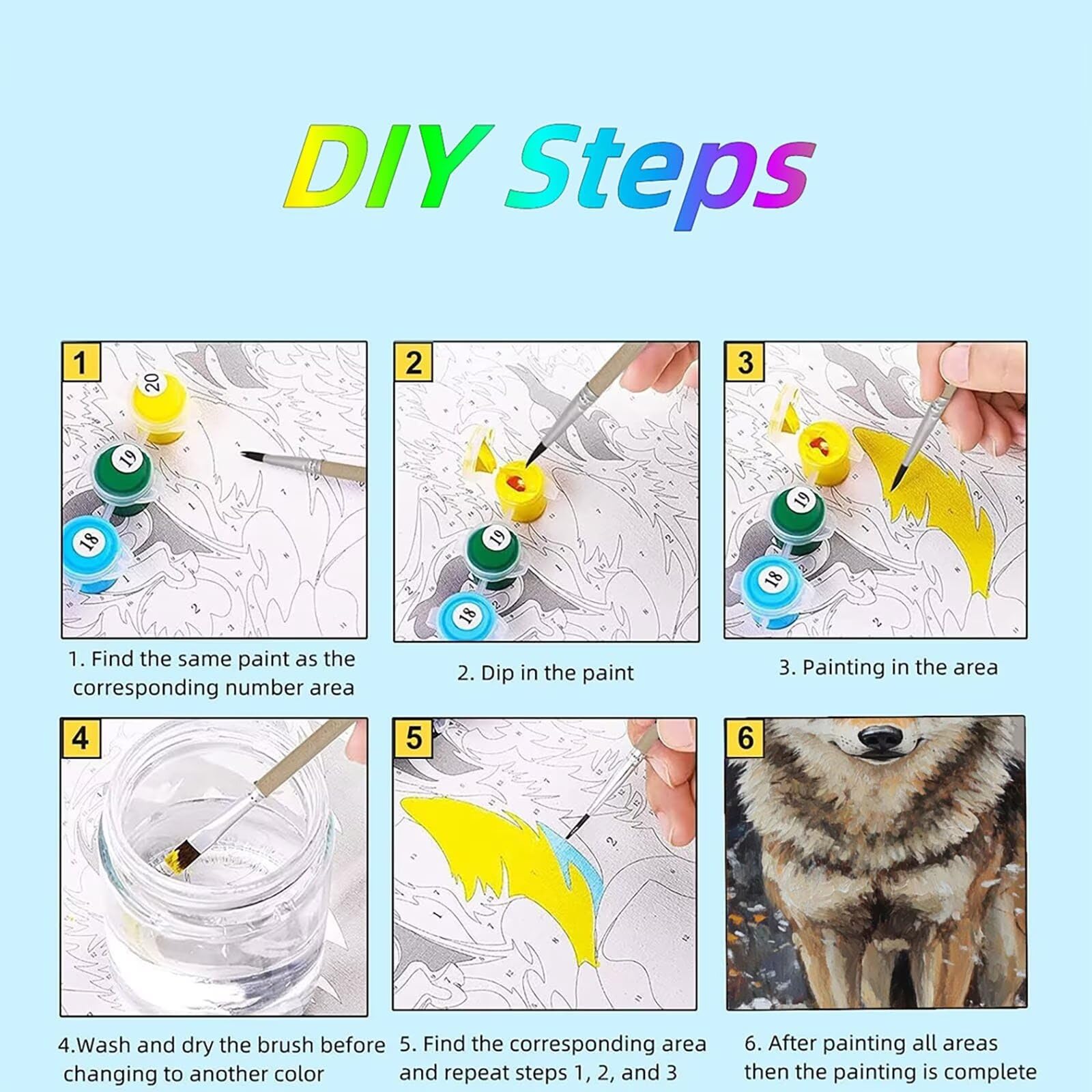 DIY Steps

1

20

19

18

1. Find the same paint as the corresponding number area

2

19

18

2. Dip in the paint

3

19

18

3. Painting in the area

4

4.Wash and dry the brush before changing to another color

5

5. Find the corresponding area and repeat steps 1, 2, and 3

6

6. After painting all areas then the painting is complete