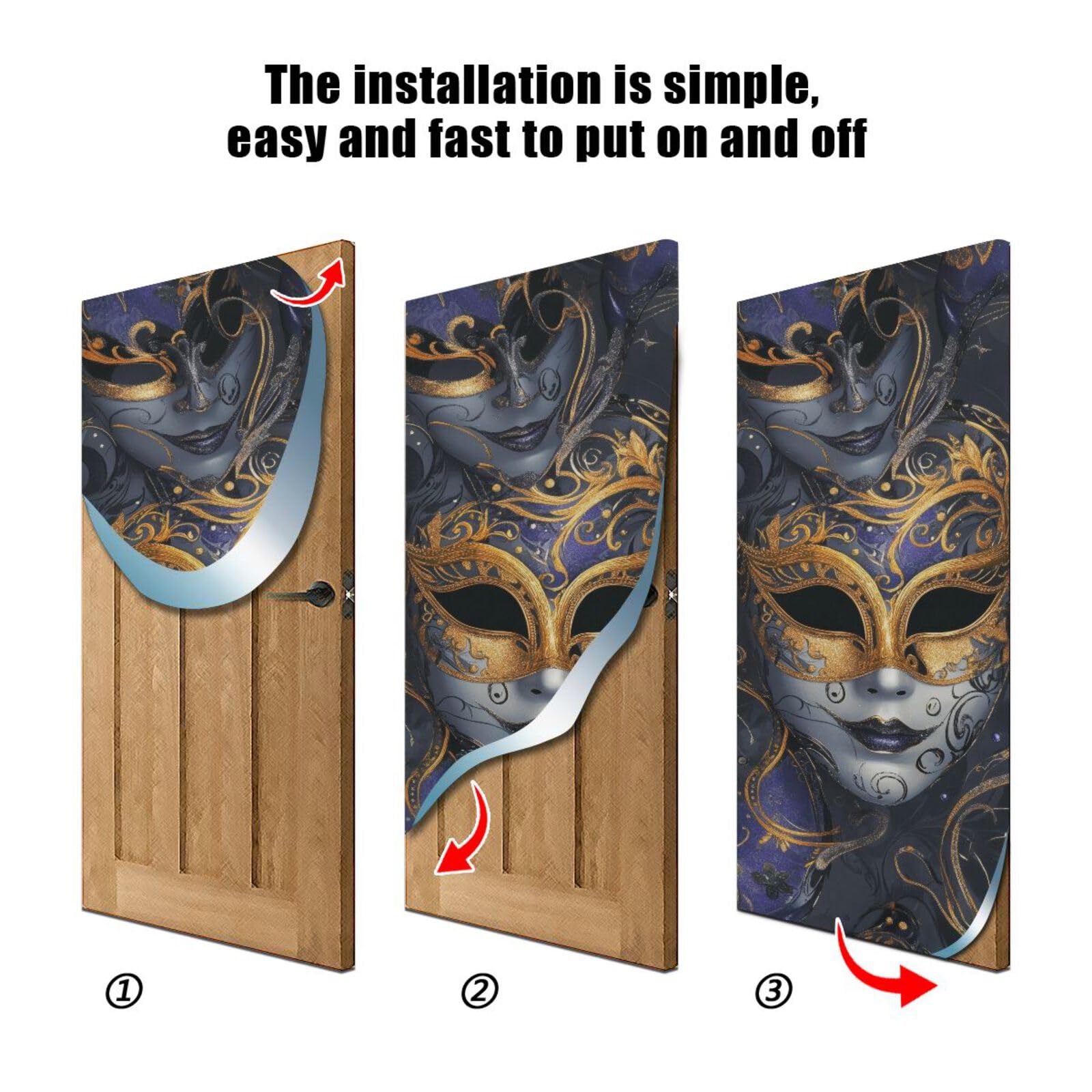 The installation is simple, easy and fast to put on and off

①

②

③