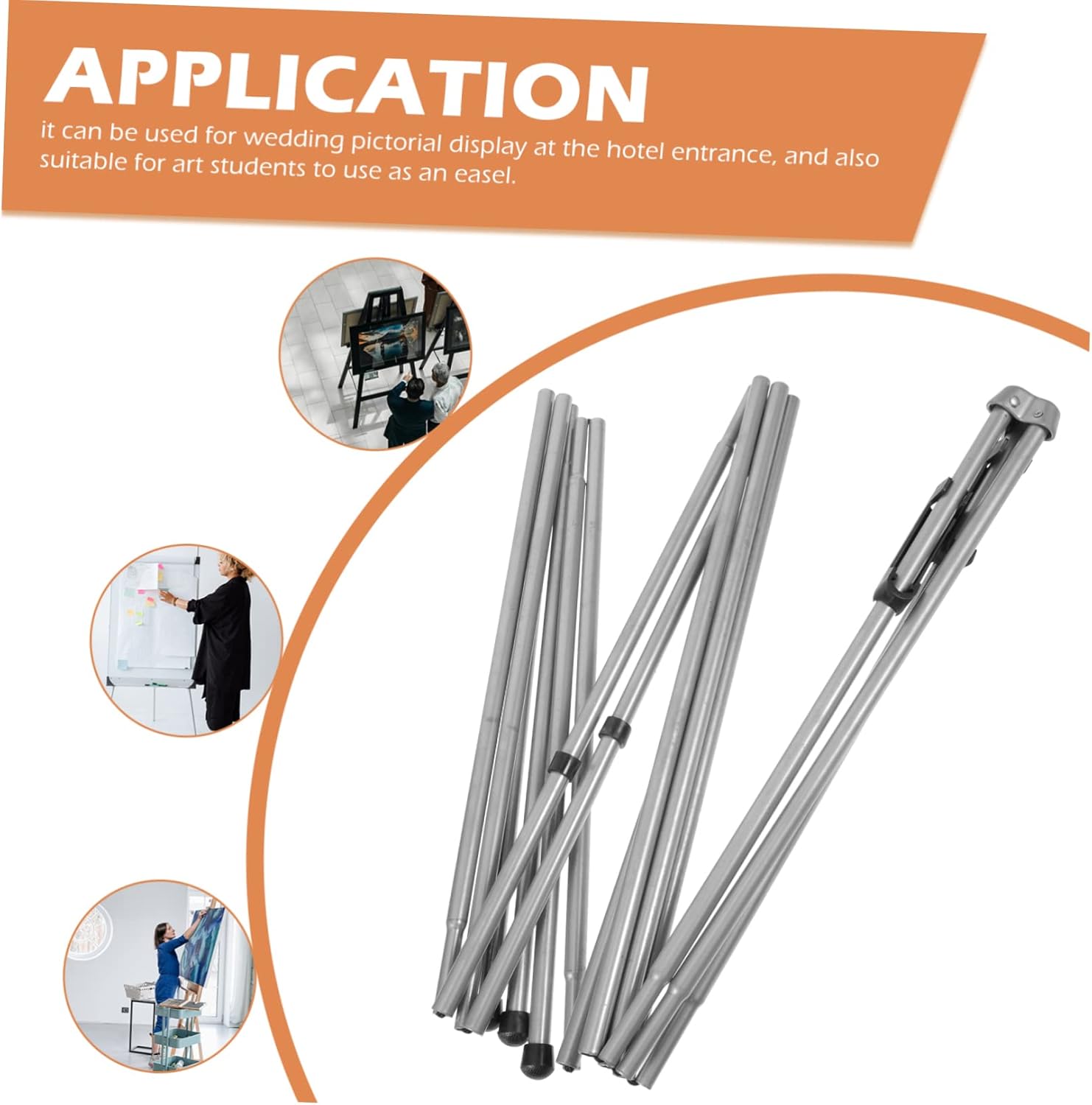 APPLICATION

it can be used for wedding pictorial display at the hotel entrance, and also suitable for art students to use as an easel.