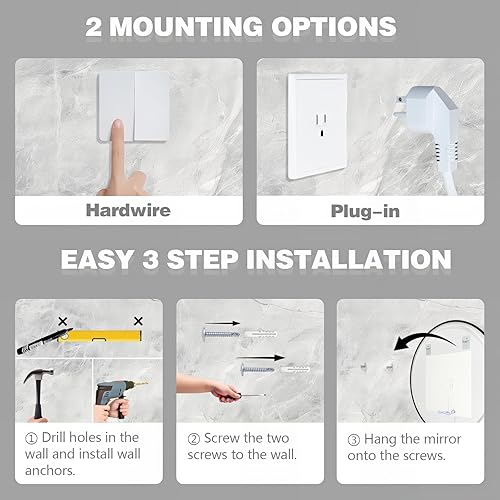 2 MOUNTING OPTIONS

Hardwire

Plug-in

EASY 3 STEP INSTALLATION

① Drill holes in the wall and install wall anchors.

② Screw the two screws to the wall.

③ Hang the mirror onto the screws.