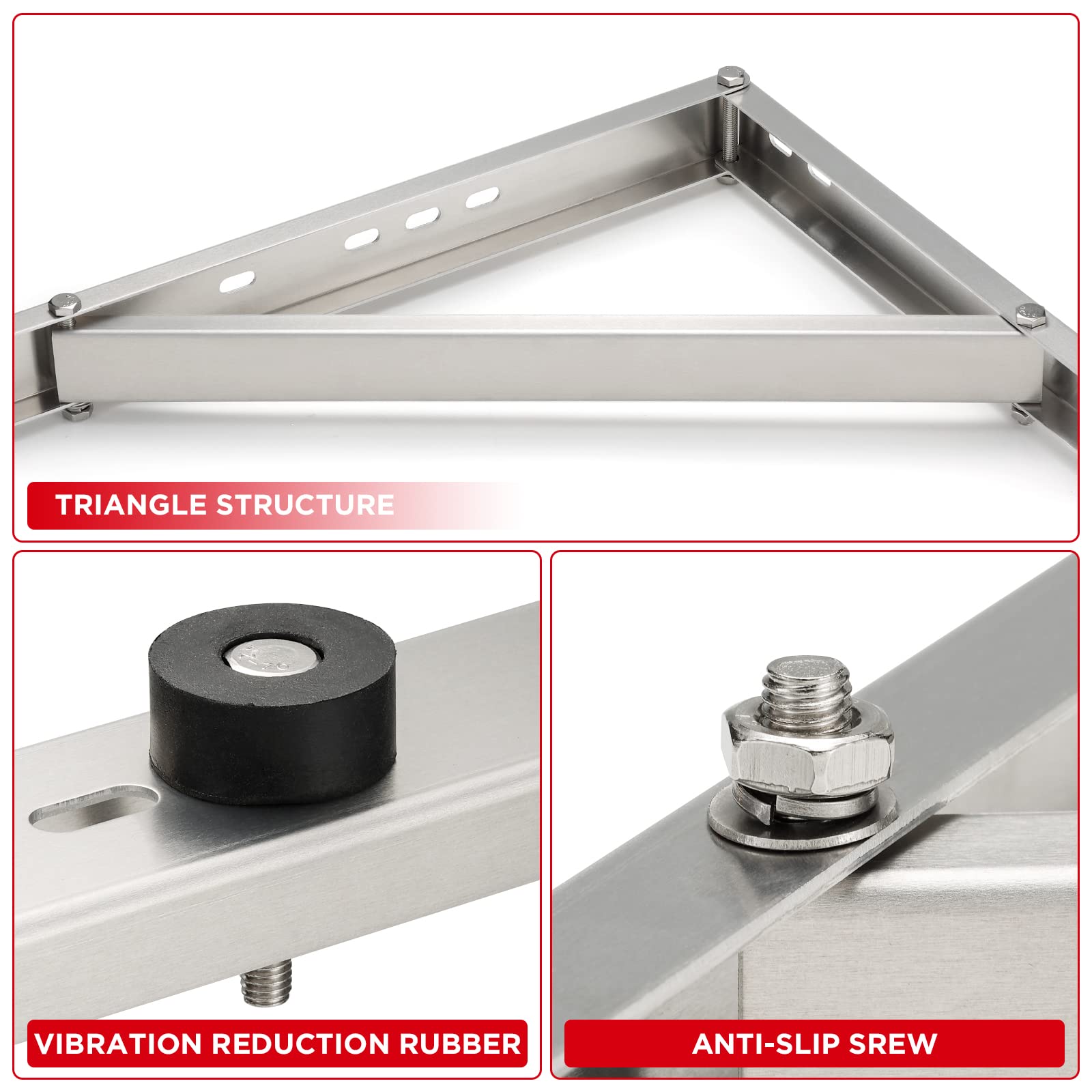 TRIANGLE STRUCTURE

VIBRATION REDUCTION RUBBER

ANTI-SLIP SREW