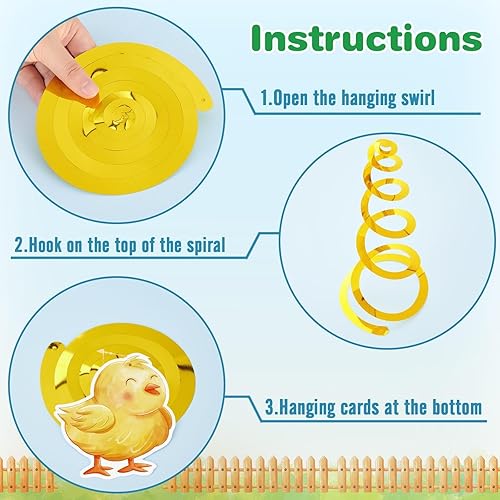 Instructions

1.Open the hanging swirl

2.Hook on the top of the spiral

3.Hanging cards at the bottom