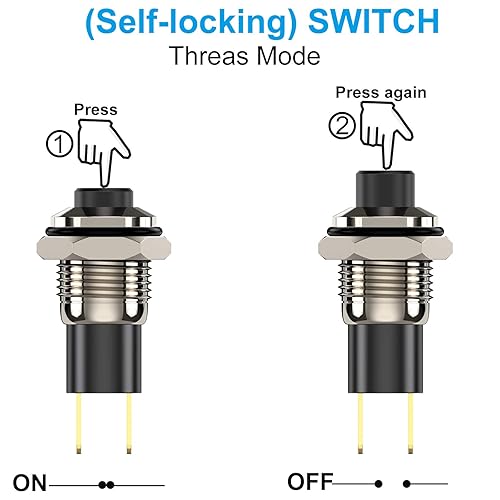 (Self-locking) SWITCH
Threas Mode

Press
①

Press again
②

ON

OFF