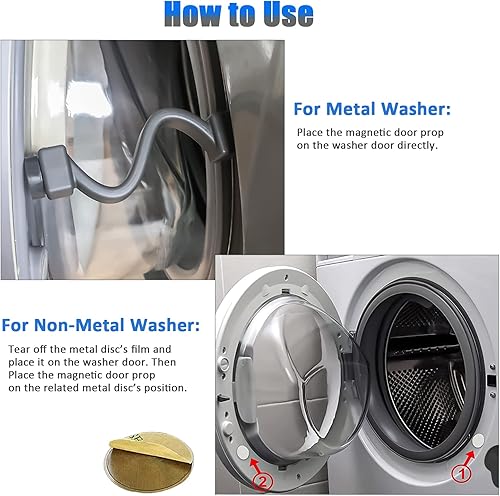 How to Use

For Metal Washer:

Place the magnetic door prop on the washer door directly.

For Non-Metal Washer:

Tear off the metal disc's film and place it on the washer door. Then Place the magnetic door prop on the related metal disc's position.

②

①