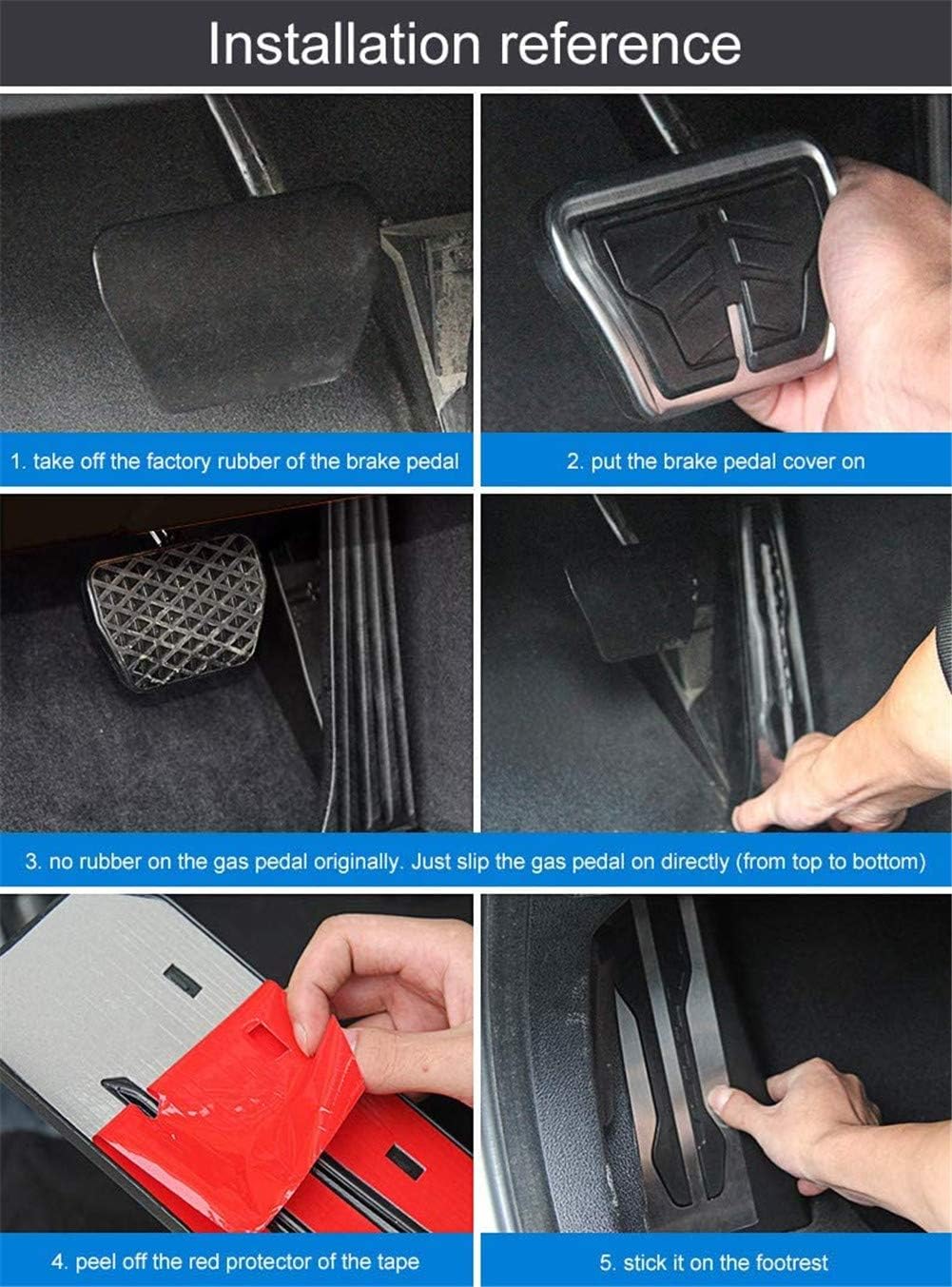 Installation reference

1. take off the factory rubber of the brake pedal

2. put the brake pedal cover on

3. no rubber on the gas pedal originally. Just slip the gas pedal on directly (from top to bottom)

4. peel off the red protector of the tape

5. stick it on the footrest