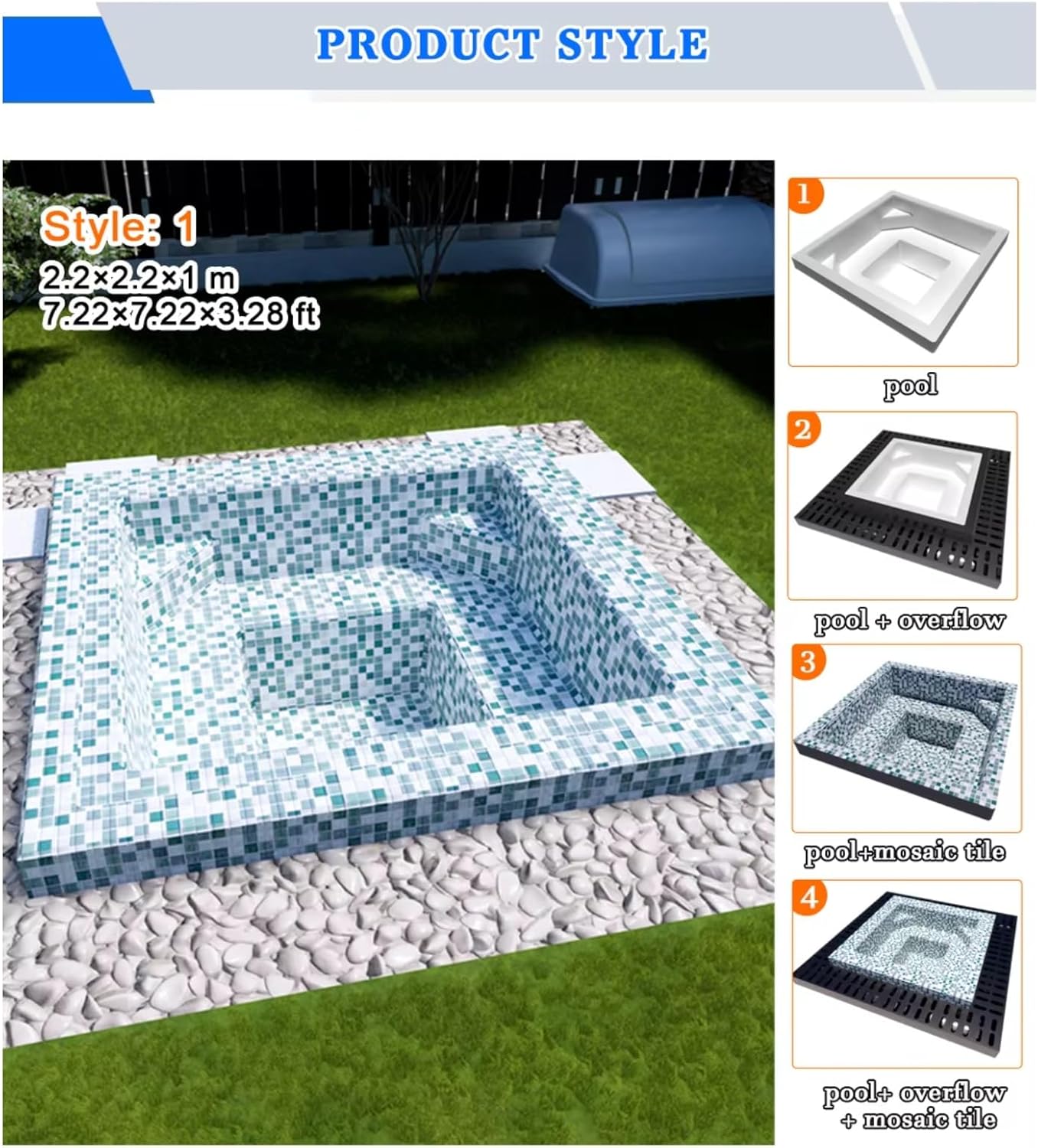 PRODUCT STYLE

Style: 1
2.2×2.2×1 m
7.22×7.22×3.28 ft

1
pool

2
pool + overflow

3
pool+mosaic tile

4
pool+ overflow + mosaic tile