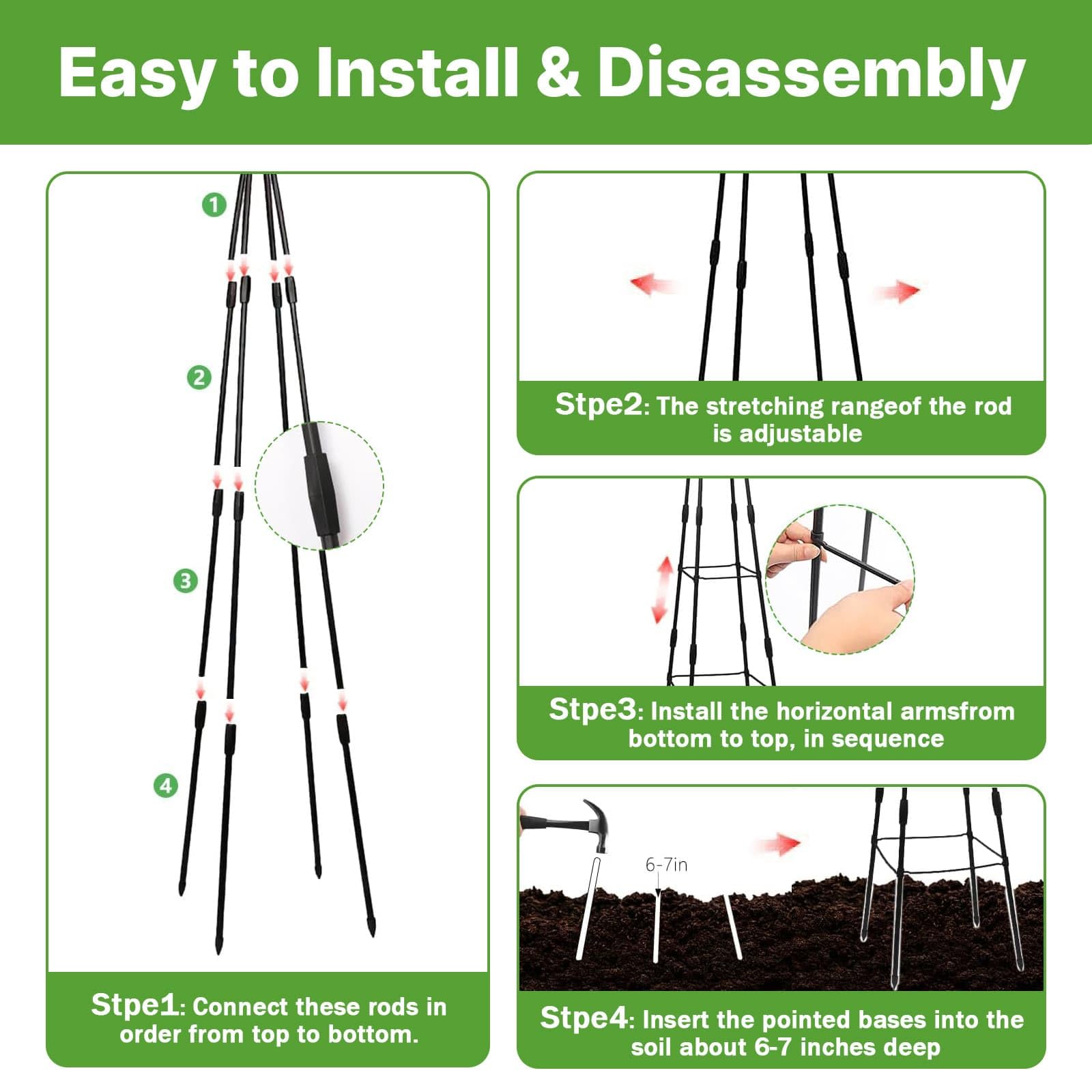 Easy to Install & Disassembly

1

2

3

4

Stpe1: Connect these rods in order from top to bottom.

Stpe2: The stretching rangeof the rod is adjustable

Stpe3: Install the horizontal armsfrom bottom to top, in sequence

6-7in

Stpe4: Insert the pointed bases into the soil about 6-7 inches deep