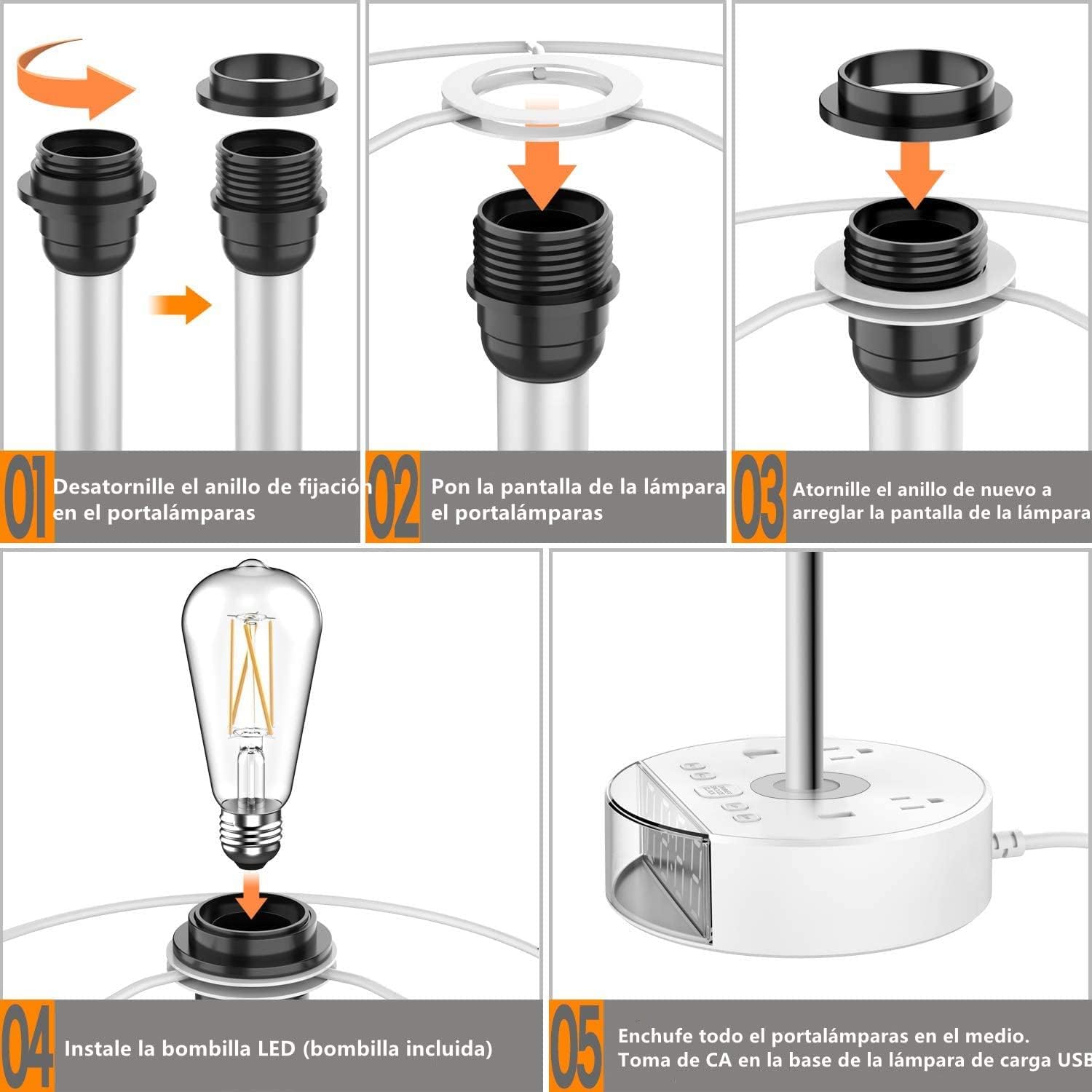 01 Desatornille el anillo de fijación en el portalámparas

02 Pon la pantalla de la lámpara el portalámparas

03 Atornille el anillo de nuevo a arreglar la pantalla de la lámpara

04 Instale la bombilla LED (bombilla incluida)

05 Enchufe todo el portalámparas en el medio. Toma de CA en la base de la lámpara de carga USB