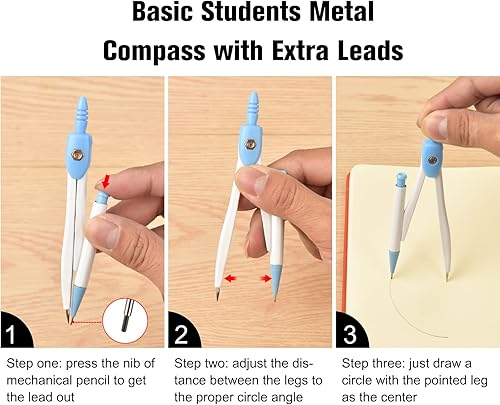 Basic Students Metal Compass with Extra Leads

1

Step one: press the nib of mechanical pencil to get the lead out

2

Step two: adjust the distance between the legs to the proper circle angle

3

Step three: just draw a circle with the pointed leg as the center