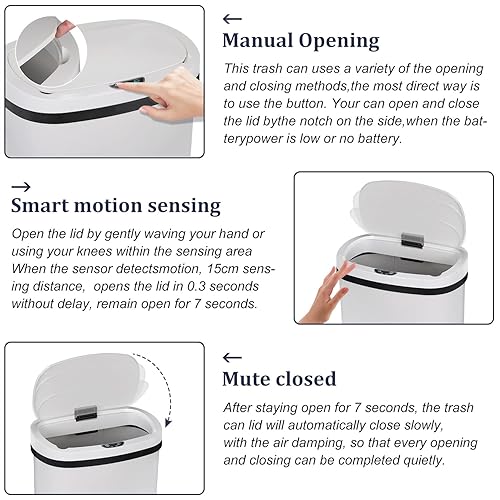 ←

Manual Opening

This trash can uses a variety of the opening and closing methods,the most direct way is to use the button. Your can open and close the lid bythe notch on the side,when the batterypower is low or no battery.

→

Smart motion sensing

Open the lid by gently waving your hand or using your knees within the sensing area When the sensor detectsmotion, 15cm sensing distance, opens the lid in 0.3 seconds without delay, remain open for 7 seconds.

←

Mute closed

After staying open for 7 seconds, the trash can lid will automatically close slowly, with the air damping, so that every opening and closing can be completed quietly.