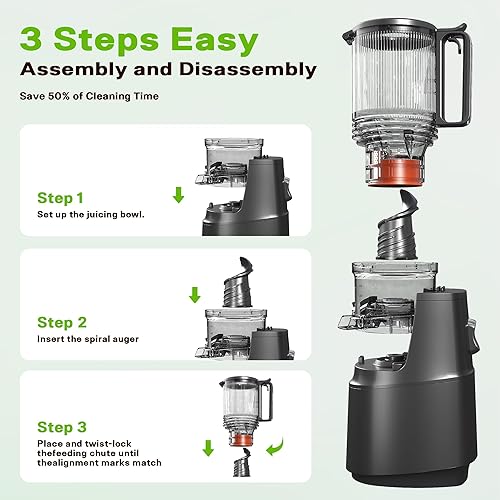 3 Steps Easy
Assembly and Disassembly

Save 50% of Cleaning Time

Step 1
Set up the juicing bowl.

Step 2
Insert the spiral auger

Step 3
Place and twist-lock thefeeding chute until thealignment marks match