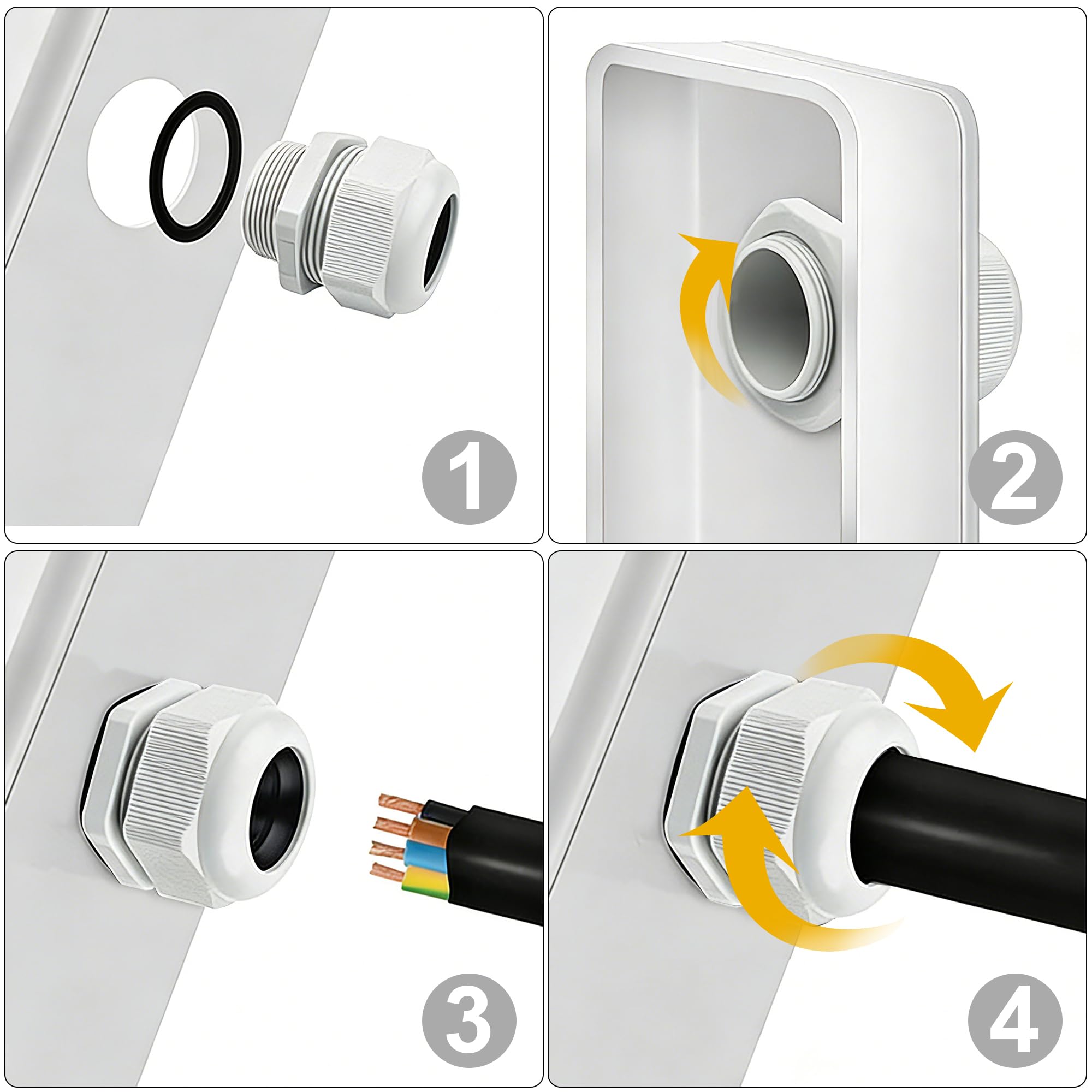 1

2

3

4