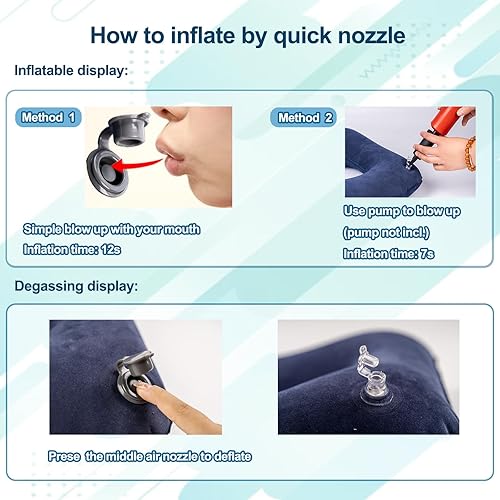 How to inflate by quick nozzle

Inflatable display:

Method 1

Simple blow up with your mouth
Inflation time: 12s

Method 2

Use pump to blow up
(pump not incl.)
Inflation time: 7s

Degassing display:

Prese the middle air nozzle to deflate