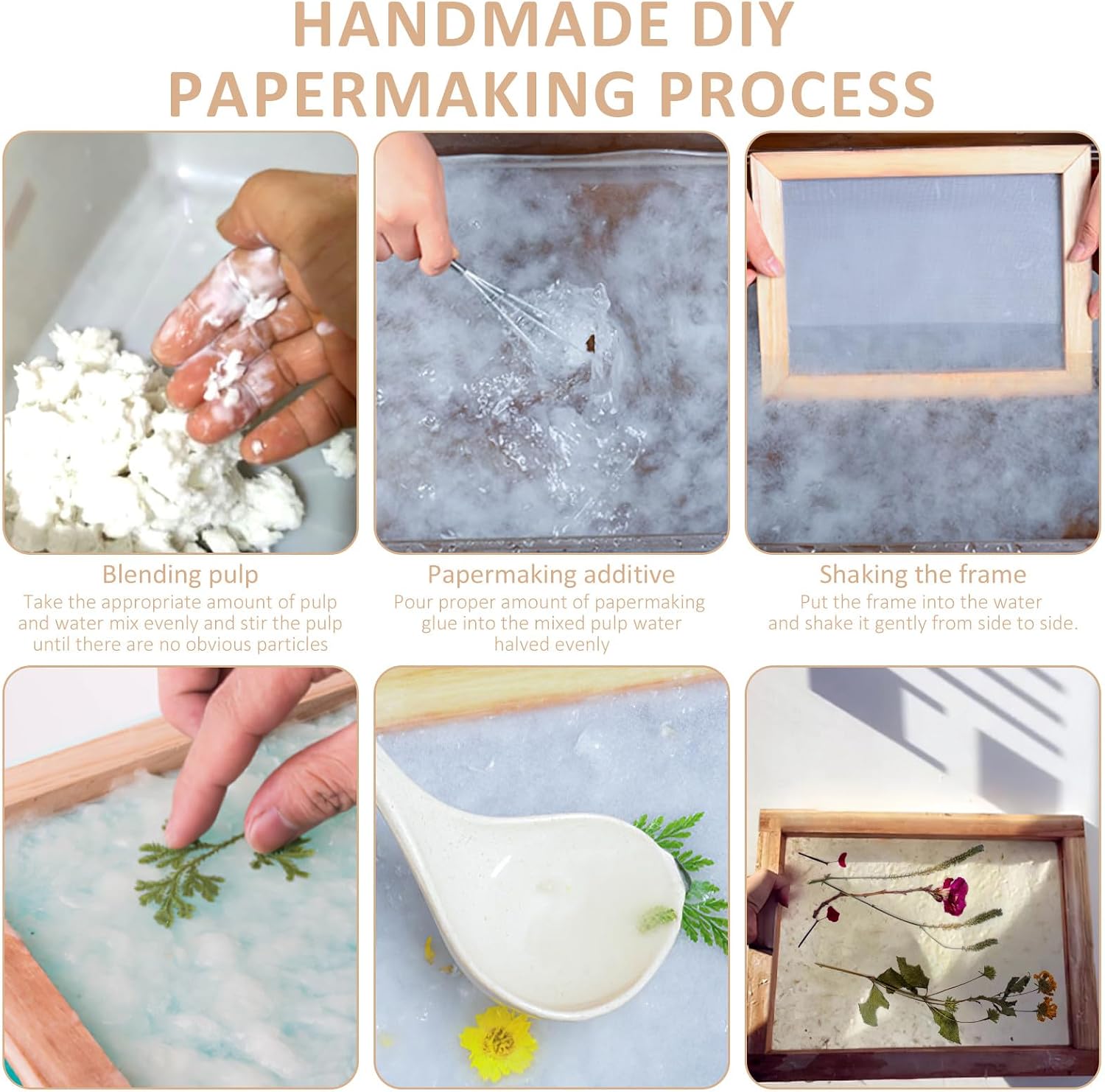 HANDMADE DIY PAPERMAKING PROCESS

Blending pulp

Take the appropriate amount of pulp and water mix evenly and stir the pulp until there are no obvious particles

Papermaking additive

Pour proper amount of papermaking glue into the mixed pulp water halved evenly

Shaking the frame

Put the frame into the water and shake it gently from side to side.